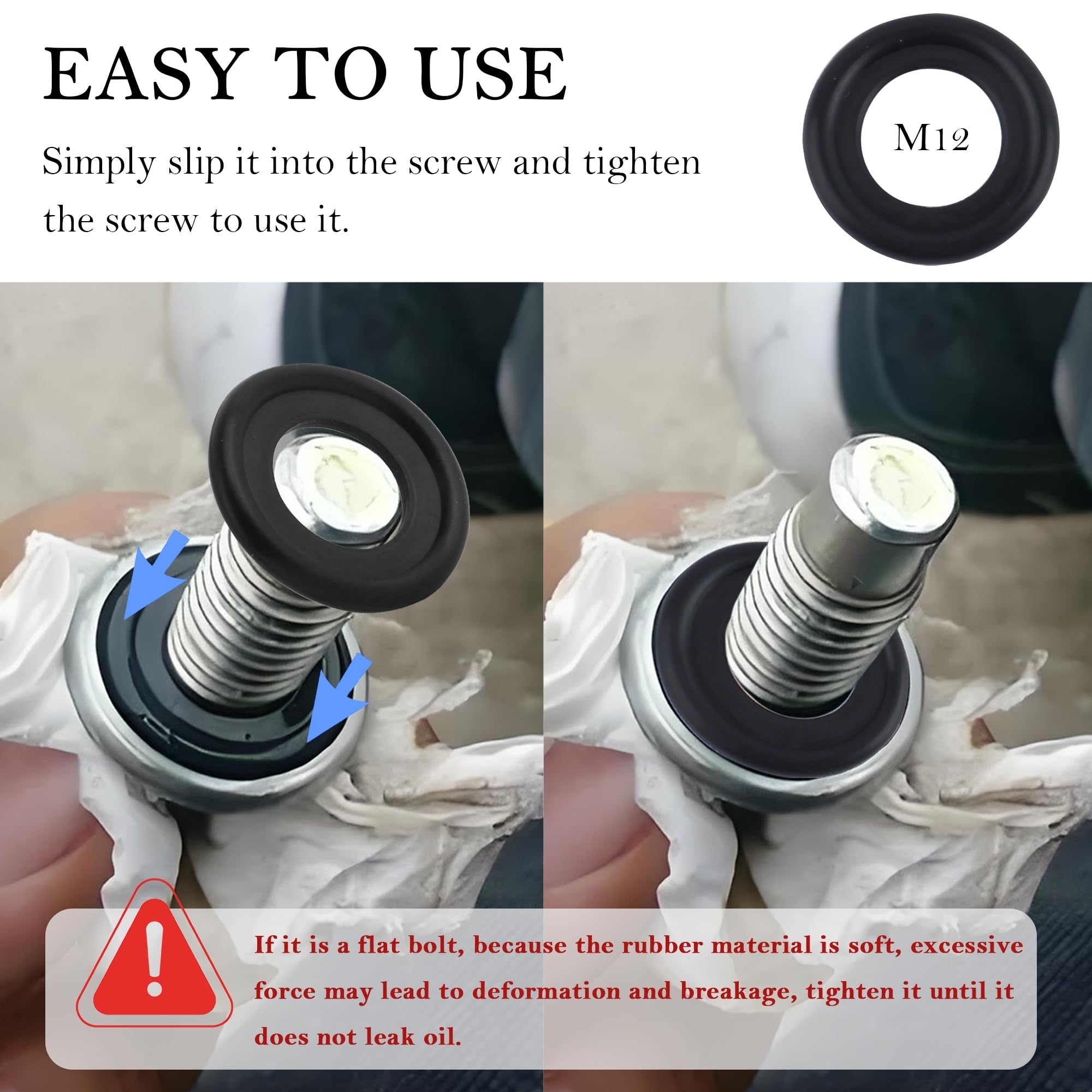 EASY TO USE

Simply slip it into the screw and tighten the screw to use it.

M12

If it is a flat bolt, because the rubber material is soft, excessive force may lead to deformation and breakage, tighten it until it does not leak oil.