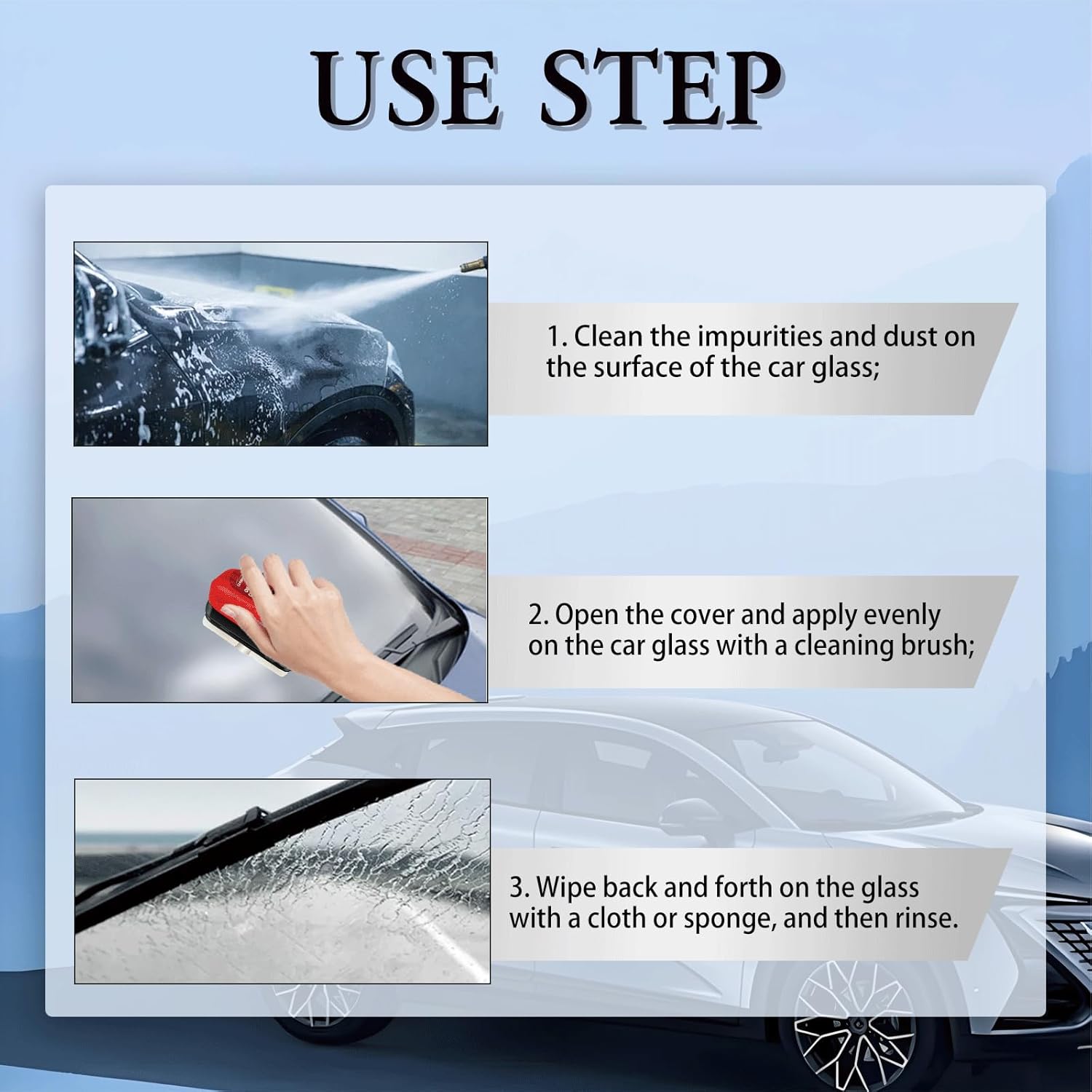 USE STEP

1. Clean the impurities and dust on the surface of the car glass;

2. Open the cover and apply evenly on the car glass with a cleaning brush;

3. Wipe back and forth on the glass with a cloth or sponge, and then rinse.