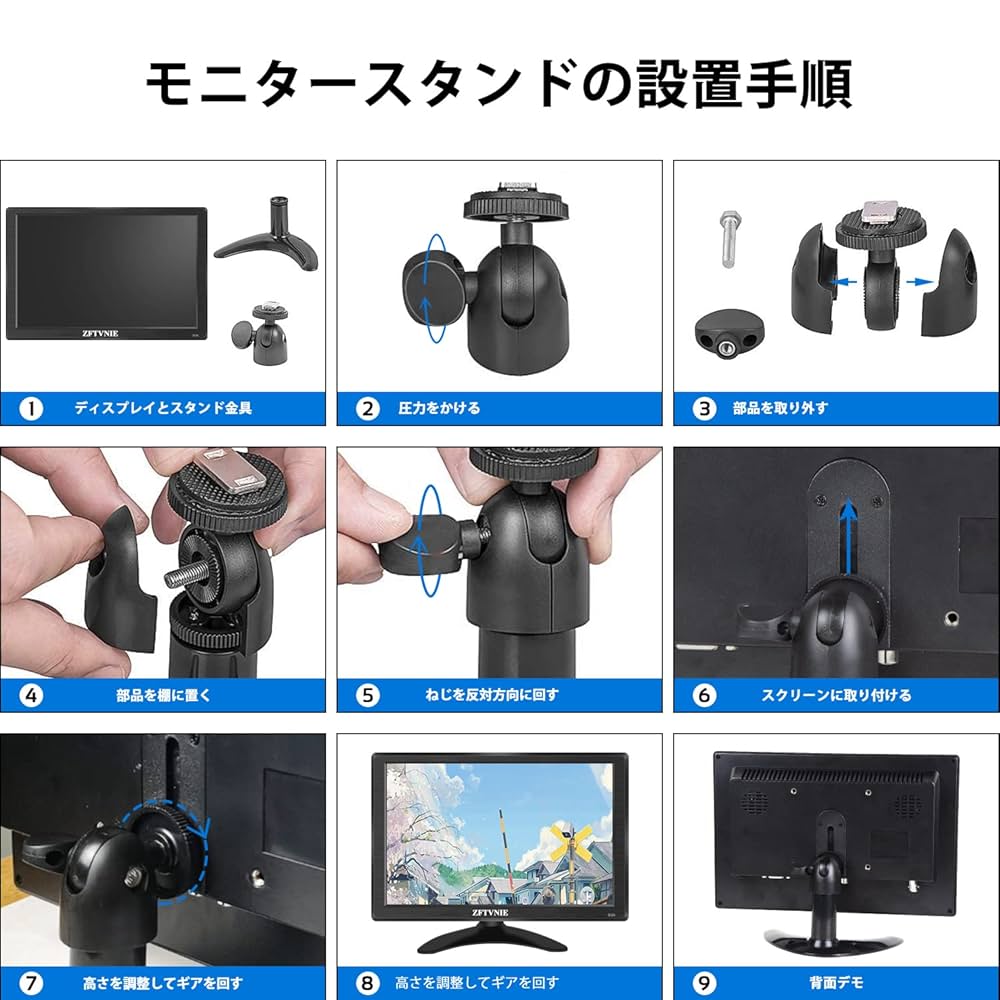 モニタースタンドの設置手順

ZFTVNIE

1 ディスプレイとスタンド金具

2 圧力をかける

3 部品を取り外す

4 部品を棚に置く

5 ねじを反対方向に回す

6 スクリーンに取り付ける

7 高さを調整してギアを回す

ZFTVNIE

8 高さを調整してギアを回す

9 背面デモ