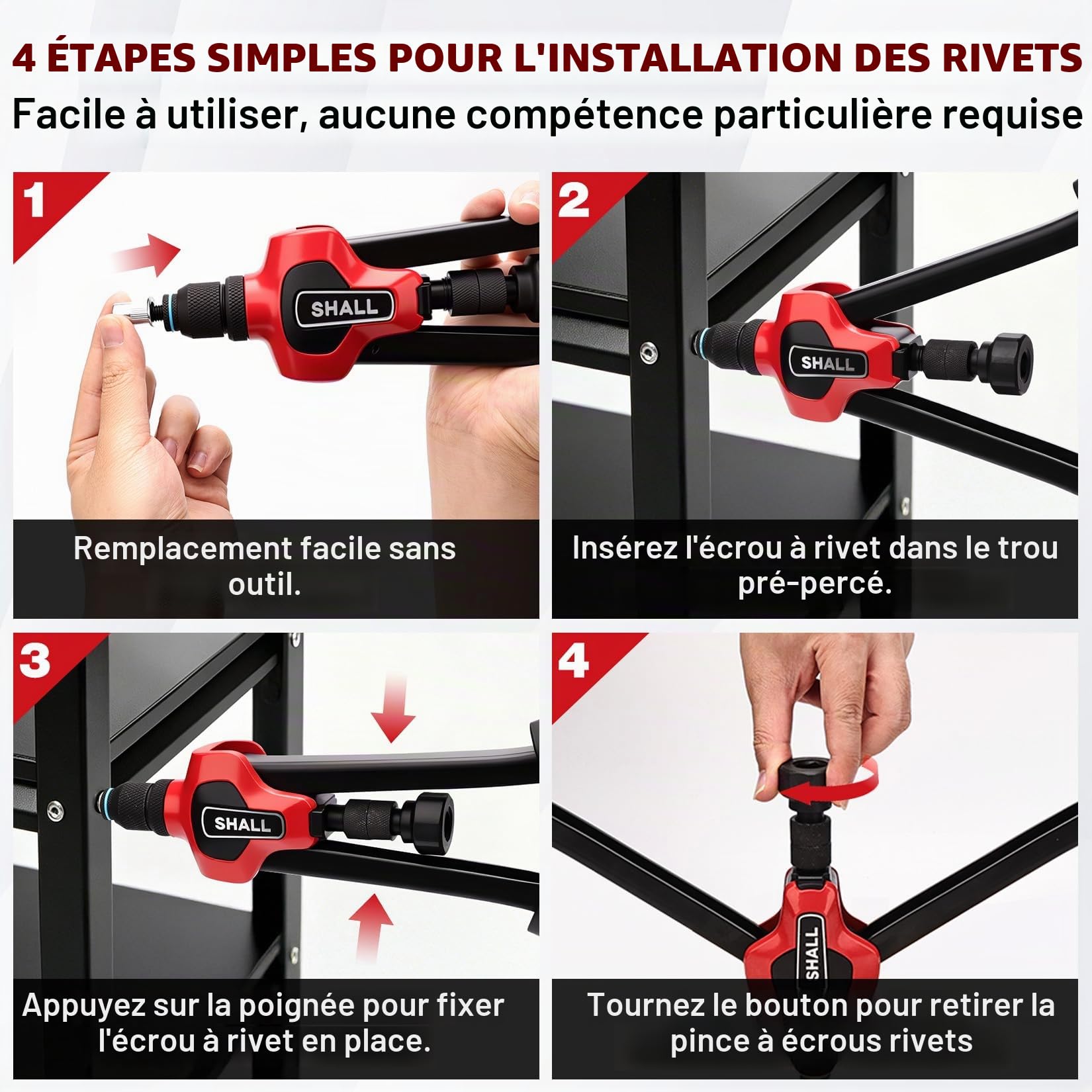 4 ÉTAPES SIMPLES POUR L'INSTALLATION DES RIVETS

Facile à utiliser, aucune compétence particulière requise

1

SHALL

Remplacement facile sans outil.

2

SHALL

Insérez l'écrou à rivet dans le trou pré-percé.

3

SHALL

Appuyez sur la poignée pour fixer l'écrou à rivet en place.

4

SHALL

Tournez le bouton pour retirer la pince à écrous rivets