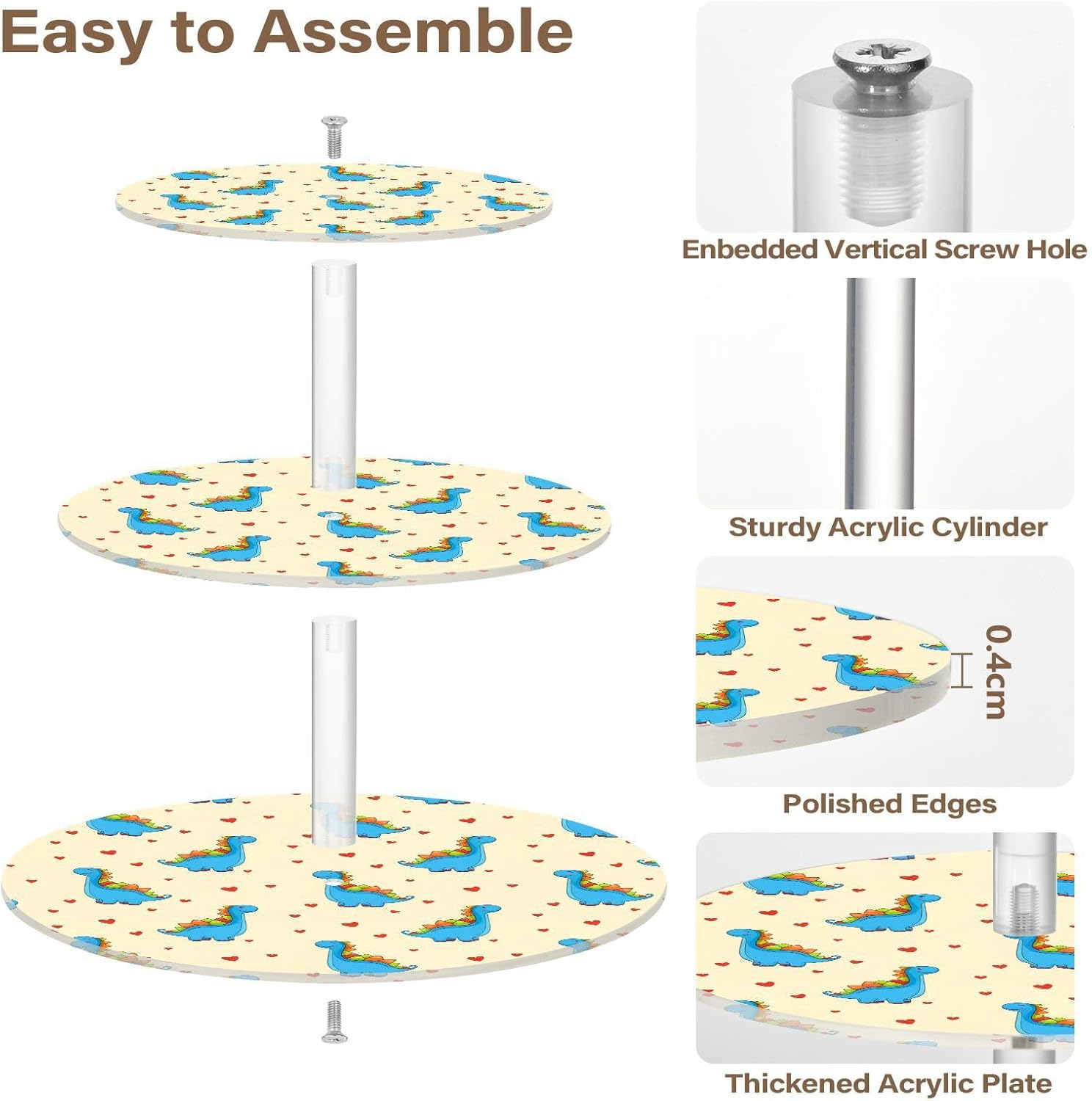 Easy to Assemble

Enbedded Vertical Screw Hole

Sturdy Acrylic Cylinder

0.4cm

Polished Edges

Thickened Acrylic Plate