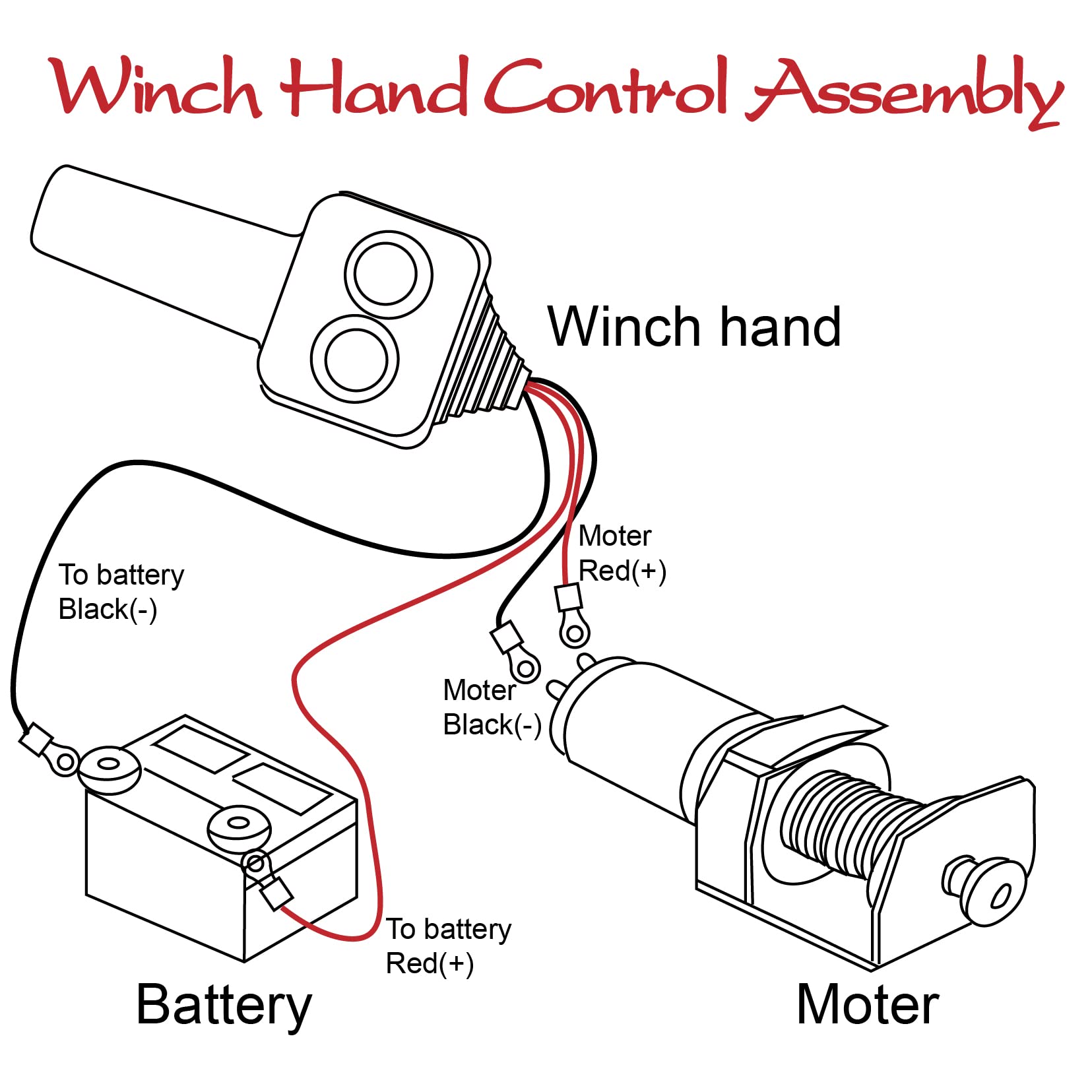 Winch Hand Control Assembly

Winch hand

Moter Red(+)

To battery Black(-)

Moter Black(-)

To battery Red(+)

Battery

Moter