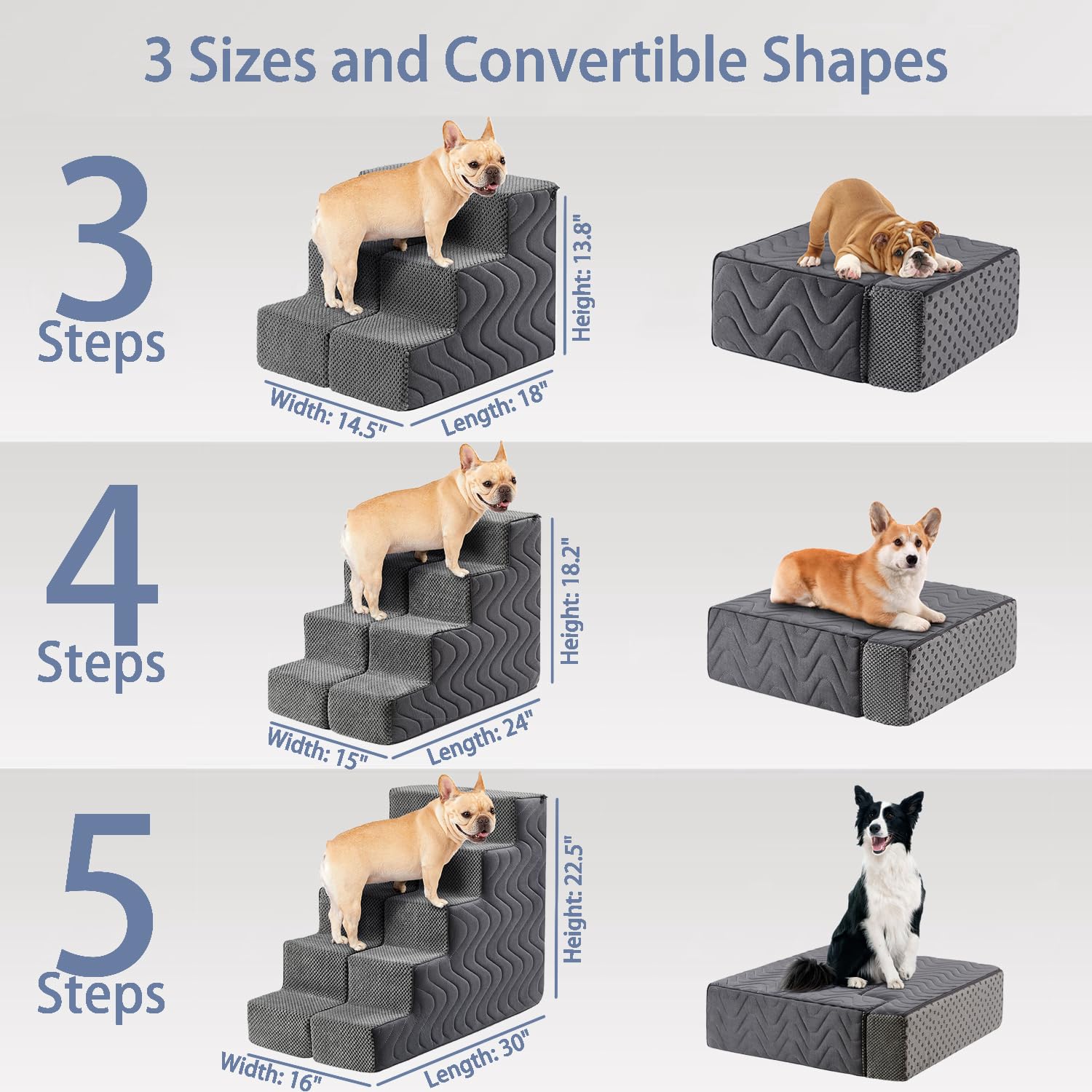 3 Sizes and Convertible Shapes

3 Steps

Height: 13.8"

Width: 14.5"

Length: 18"

4 Steps

Height: 18.2"

Width: 15"

Length: 24"

5 Steps

Height: 22.5"

Width: 16"

Length: 30"