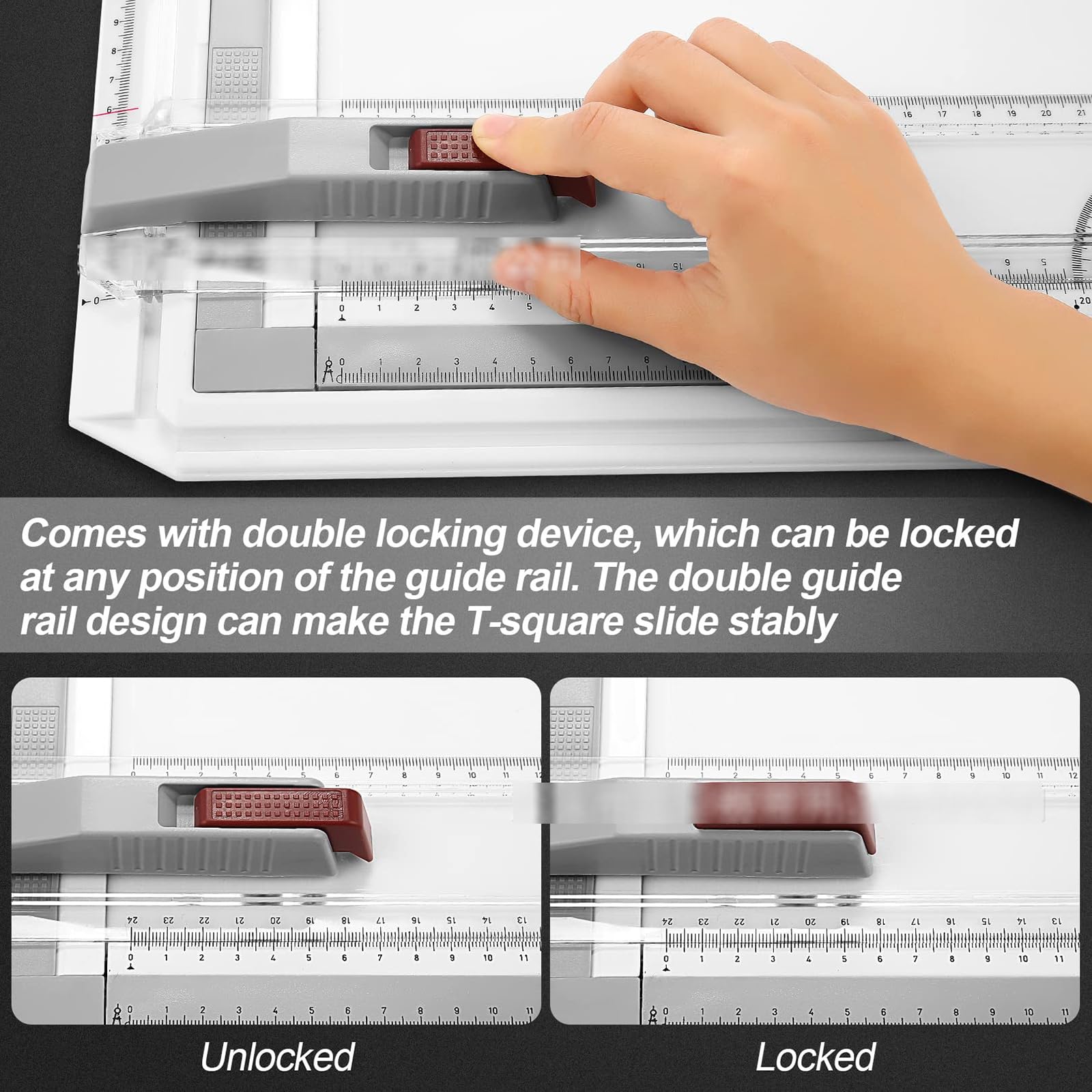 Comes with double locking device, which can be locked at any position of the guide rail. The double guide rail design can make the T-square slide stably

Unlocked

Locked