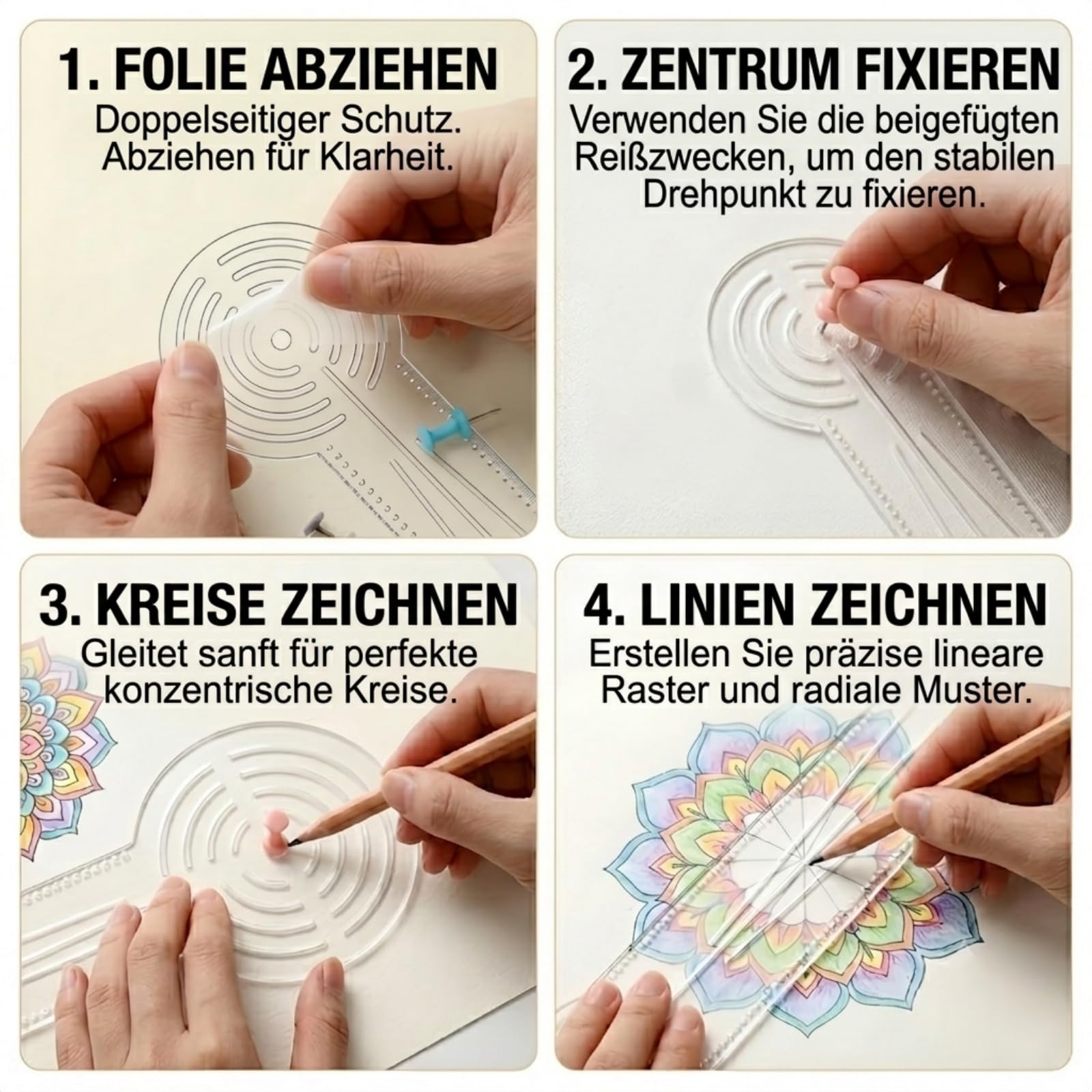 1. FOLIE ABZIEHEN
Doppelseitiger Schutz. Abziehen für Klarheit.

2. ZENTRUM FIXIEREN
Verwenden Sie die beigefügten Reißzwecken, um den stabilen Drehpunkt zu fixieren.

3. KREISE ZEICHNEN
Gleitet sanft für perfekte konzentrische Kreise.

4. LINIEN ZEICHNEN
Erstellen Sie präzise lineare Raster und radiale Muster.