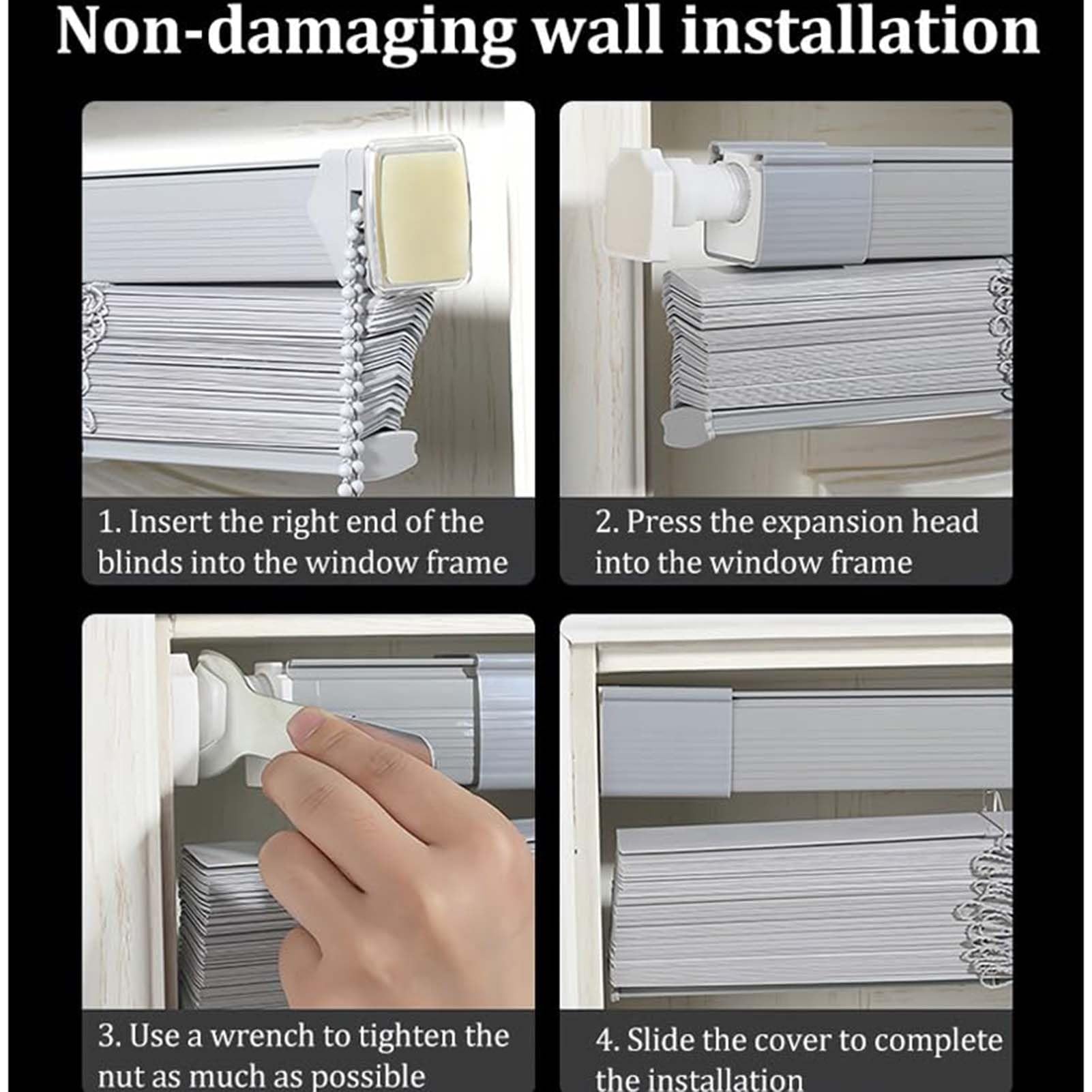 Non-damaging wall installation

1. Insert the right end of the blinds into the window frame

2. Press the expansion head into the window frame

3. Use a wrench to tighten the nut as much as possible

4. Slide the cover to complete the installation