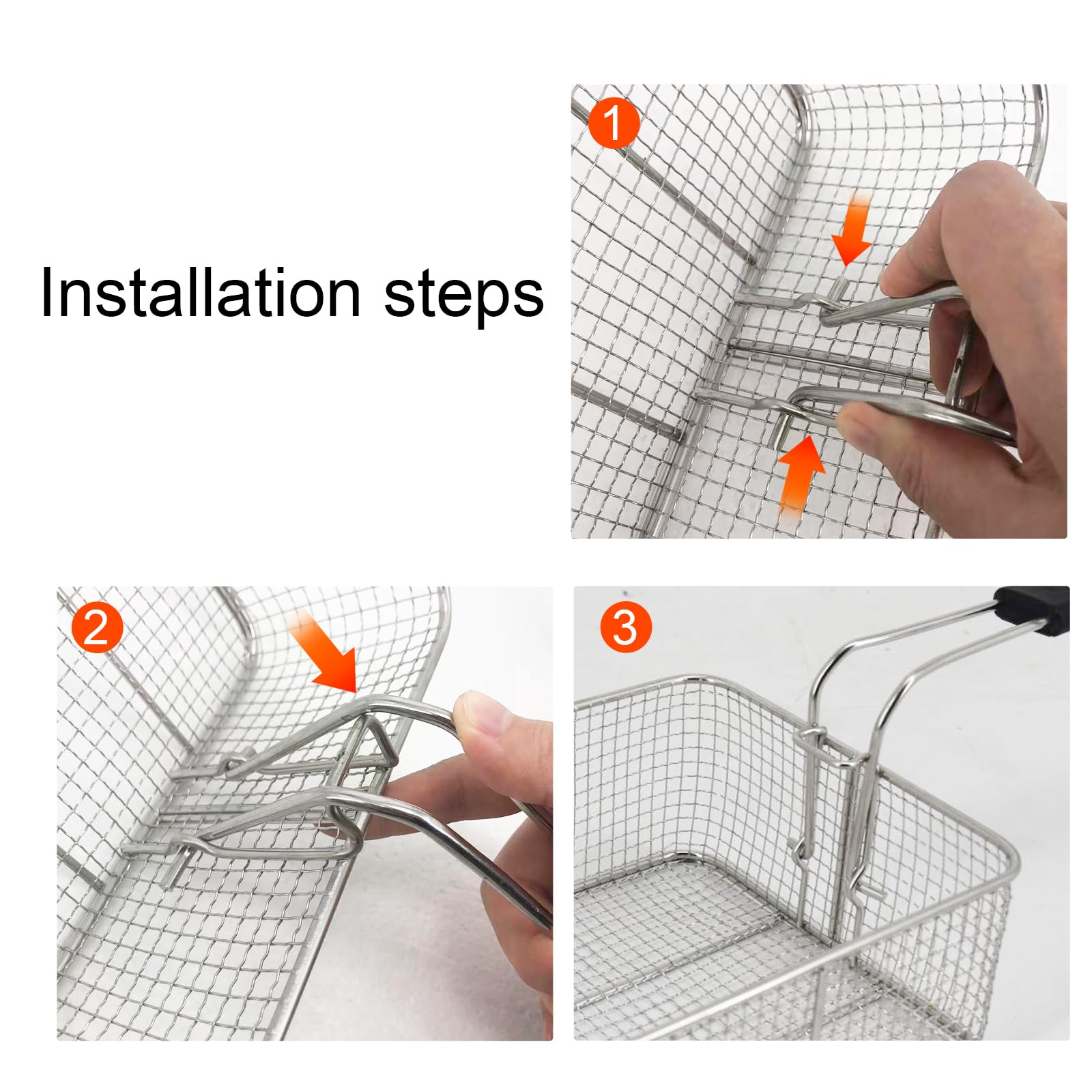 Installation steps

1

2

3