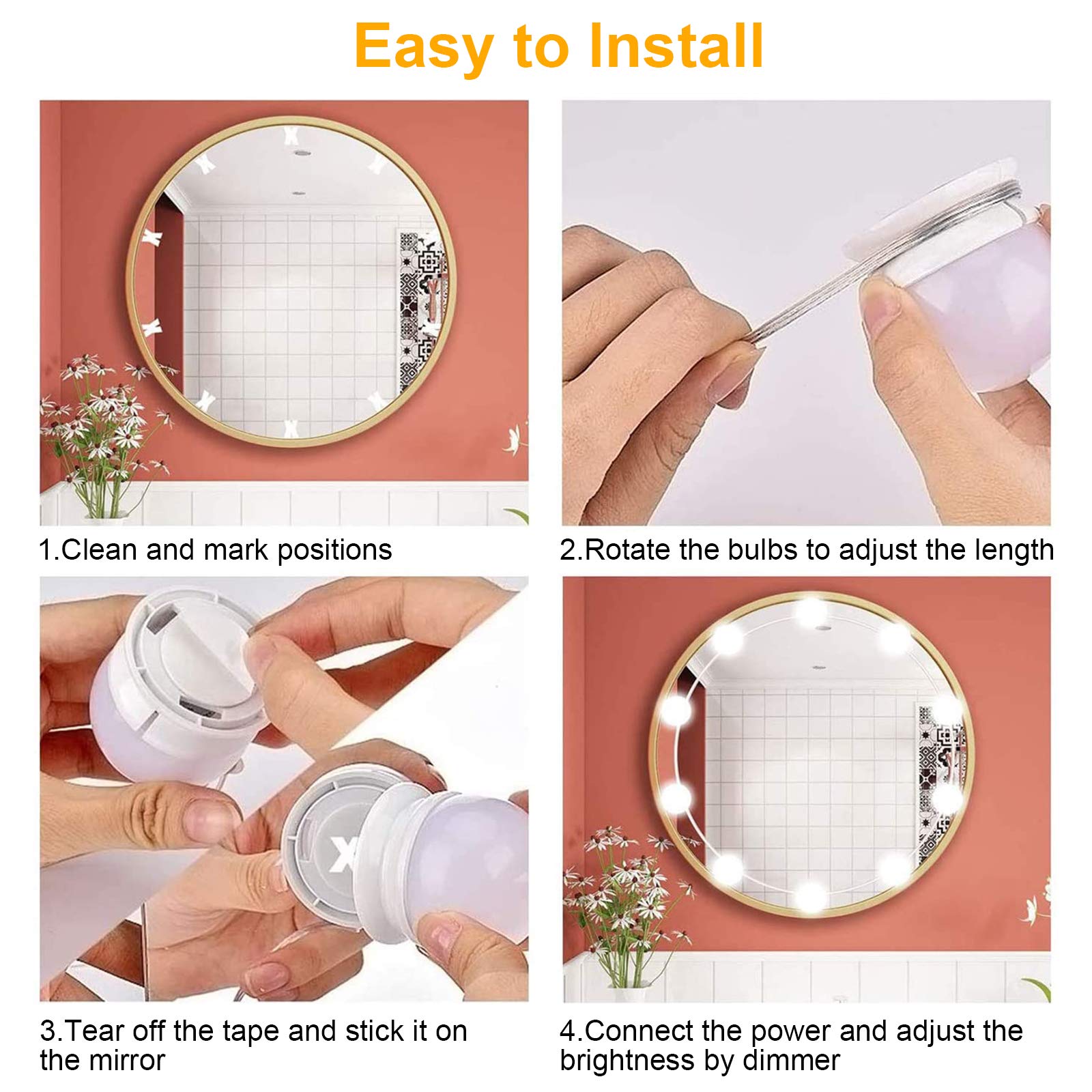 Easy to Install

1.Clean and mark positions

2.Rotate the bulbs to adjust the length

3.Tear off the tape and stick it on the mirror

4.Connect the power and adjust the brightness by dimmer