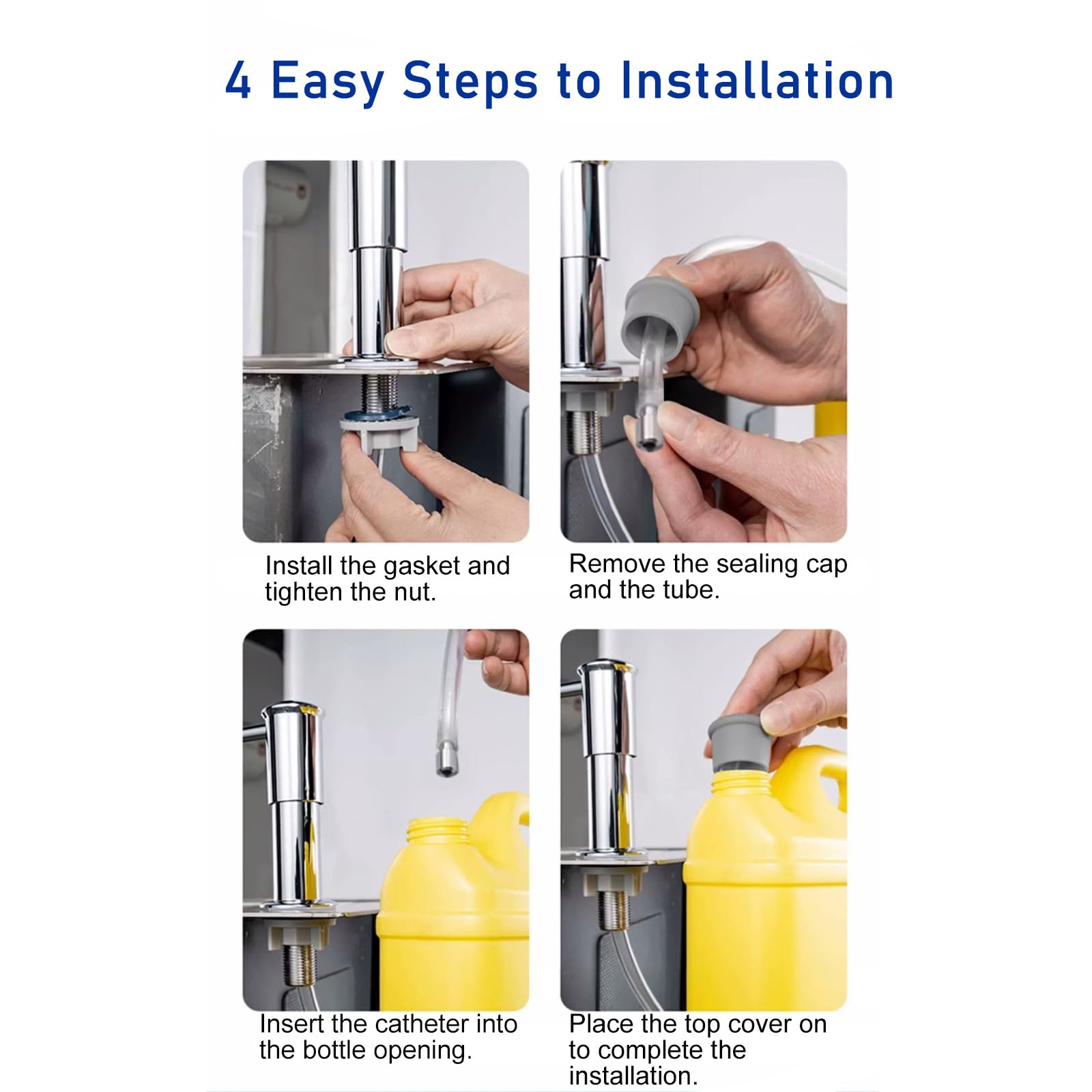 4 Easy Steps to Installation

Install the gasket and tighten the nut.

Remove the sealing cap and the tube.

Insert the catheter into the bottle opening.

Place the top cover on to complete the installation.