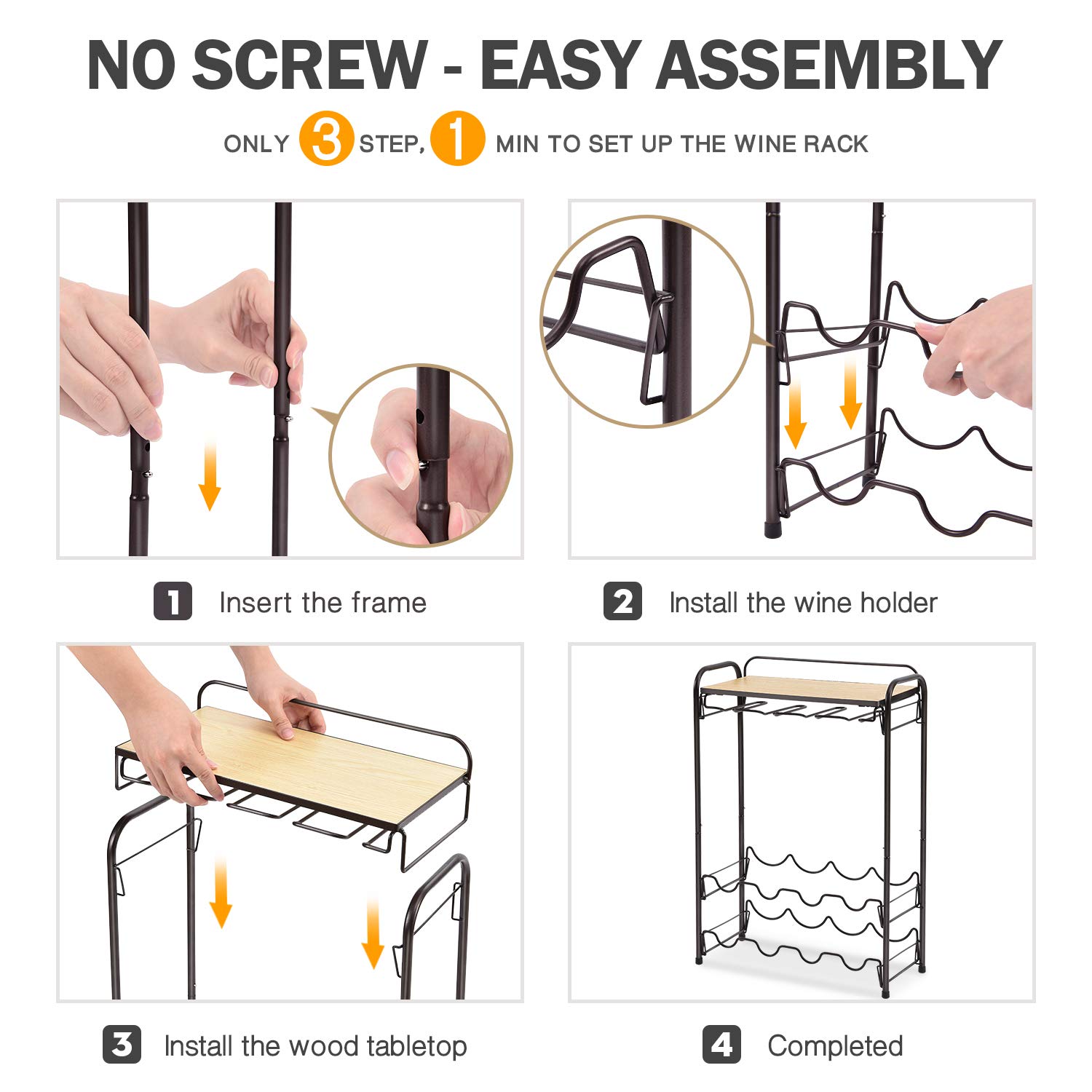 NO SCREW - EASY ASSEMBLY

ONLY 3 STEP, 1 MIN TO SET UP THE WINE RACK

1 Insert the frame

2 Install the wine holder

3 Install the wood tabletop

4 Completed