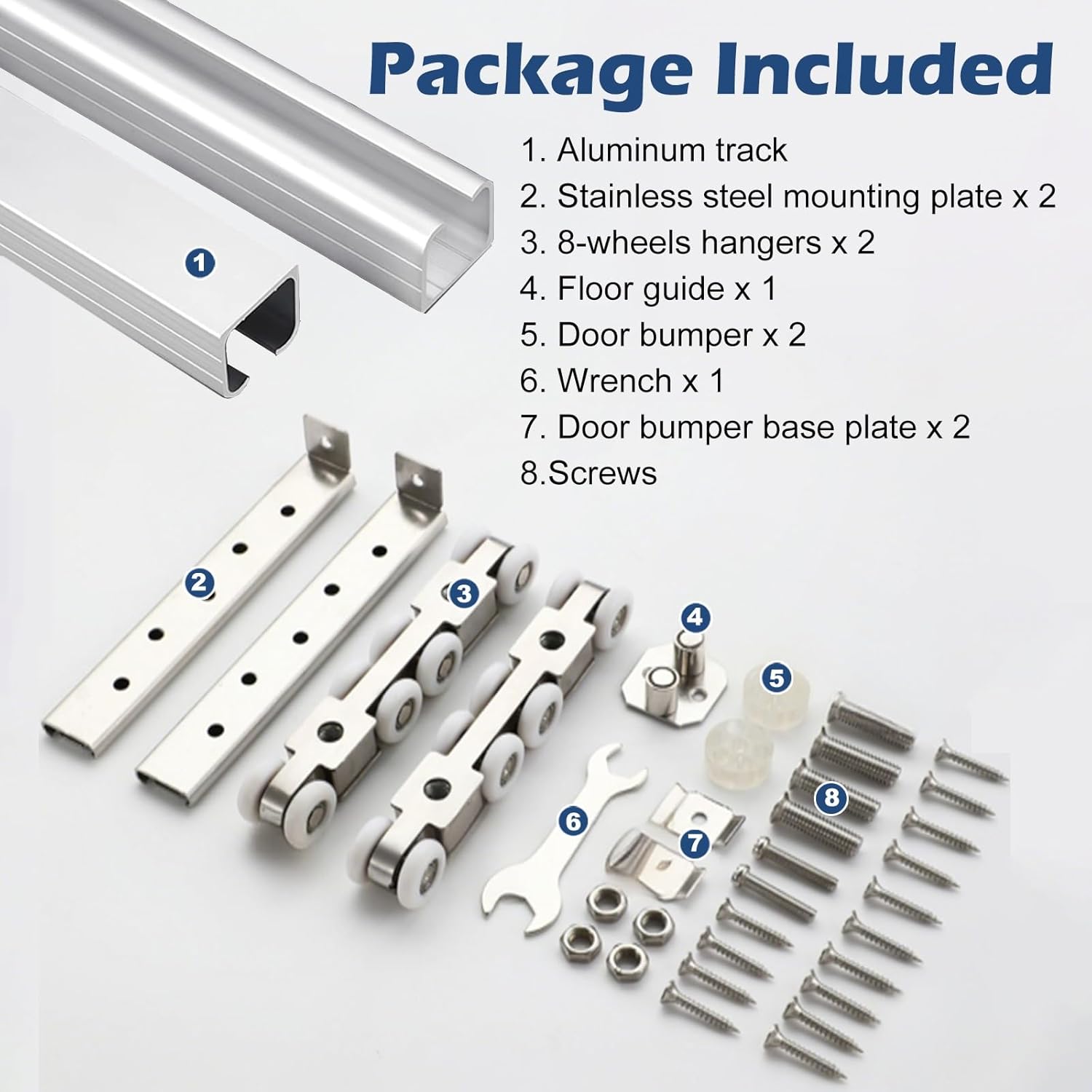 Package Included

1. Aluminum track
2. Stainless steel mounting plate x 2
3. 8-wheels hangers x 2
4. Floor guide x 1
5. Door bumper x 2
6. Wrench x 1
7. Door bumper base plate x 2
8.Screws

1

2

3

4

5

6

7

8