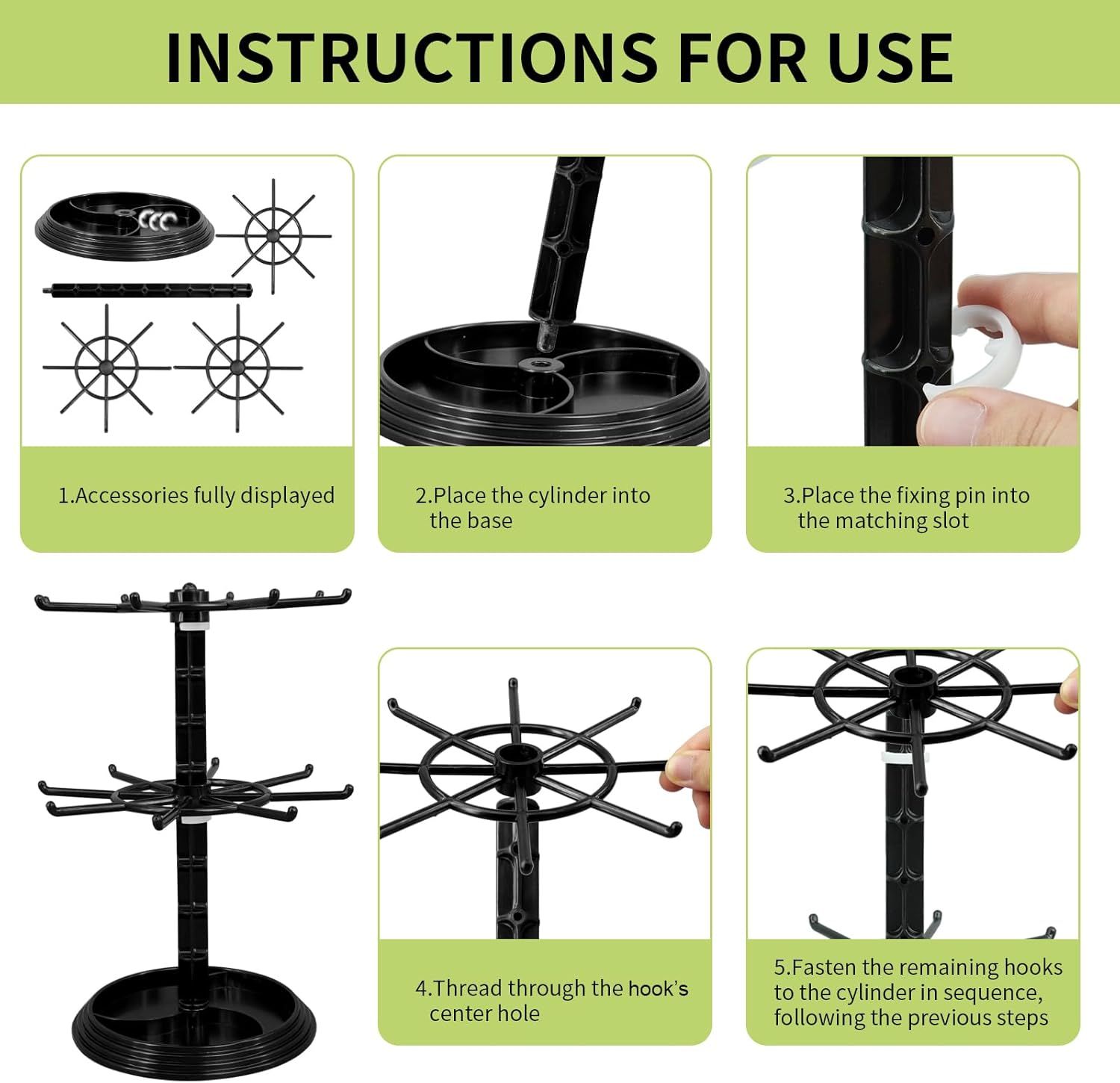 INSTRUCTIONS FOR USE

1.Accessories fully displayed

2.Place the cylinder into the base

3.Place the fixing pin into the matching slot

4.Thread through the hook's center hole

5.Fasten the remaining hooks to the cylinder in sequence, following the previous steps