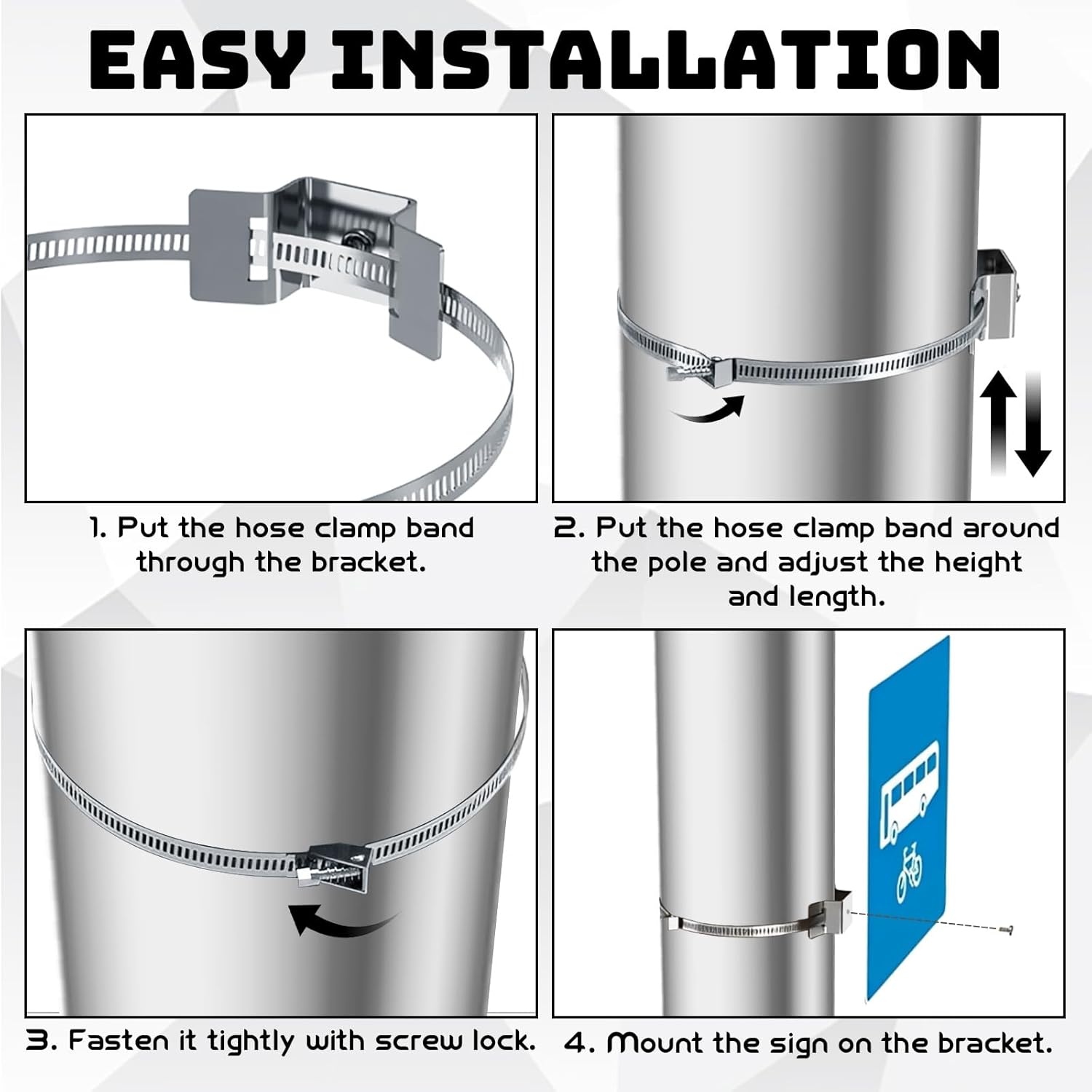 EASY INSTALLATION

1. Put the hose clamp band through the bracket.

2. Put the hose clamp band around the pole and adjust the height and length.

3. Fasten it tightly with screw lock.

4. Mount the sign on the bracket.