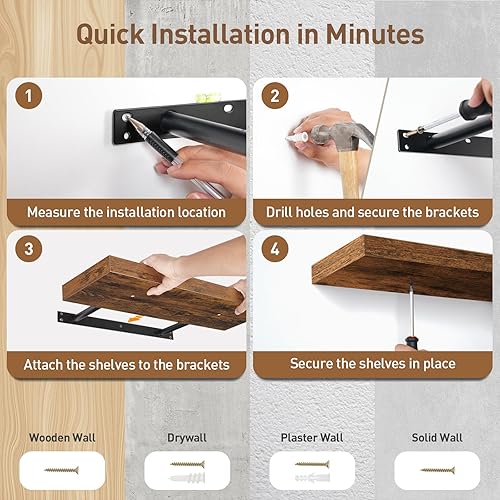 Quick Installation in Minutes

1
Measure the installation location

2
Drill holes and secure the brackets

3
Attach the shelves to the brackets

4
Secure the shelves in place

Wooden Wall

Drywall

Plaster Wall

Solid Wall