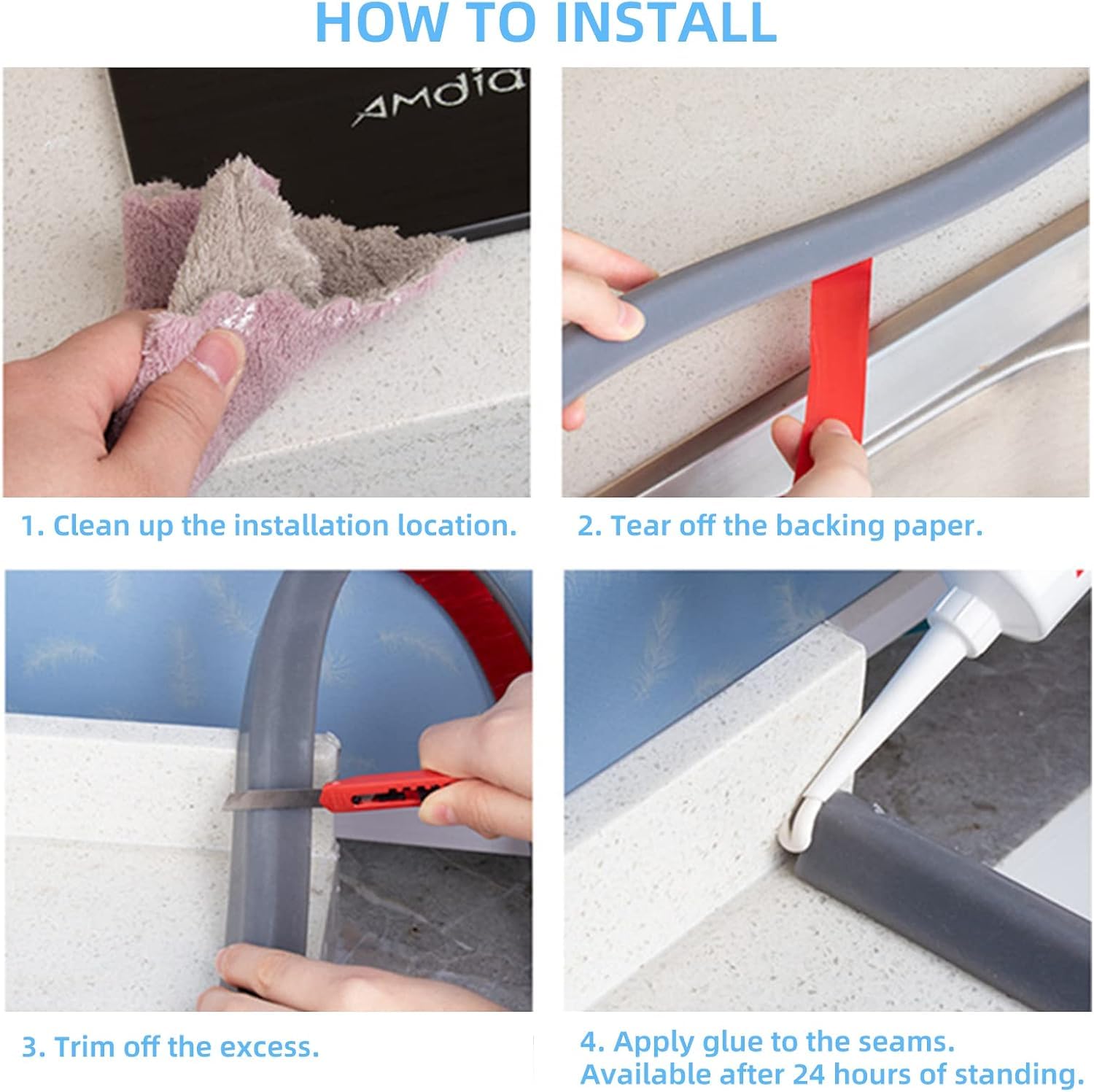 HOW TO INSTALL

AMdia

1. Clean up the installation location.

2. Tear off the backing paper.

3. Trim off the excess.

4. Apply glue to the seams.
Available after 24 hours of standing.