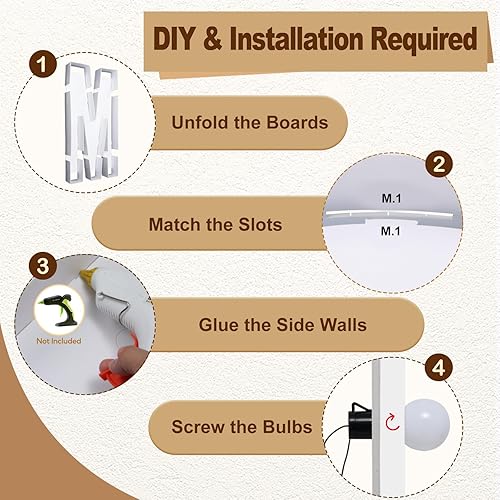 DIY & Installation Required

1

Unfold the Boards

2

M.1

M.1

Match the Slots

3

Not Included

Glue the Side Walls

4

Screw the Bulbs