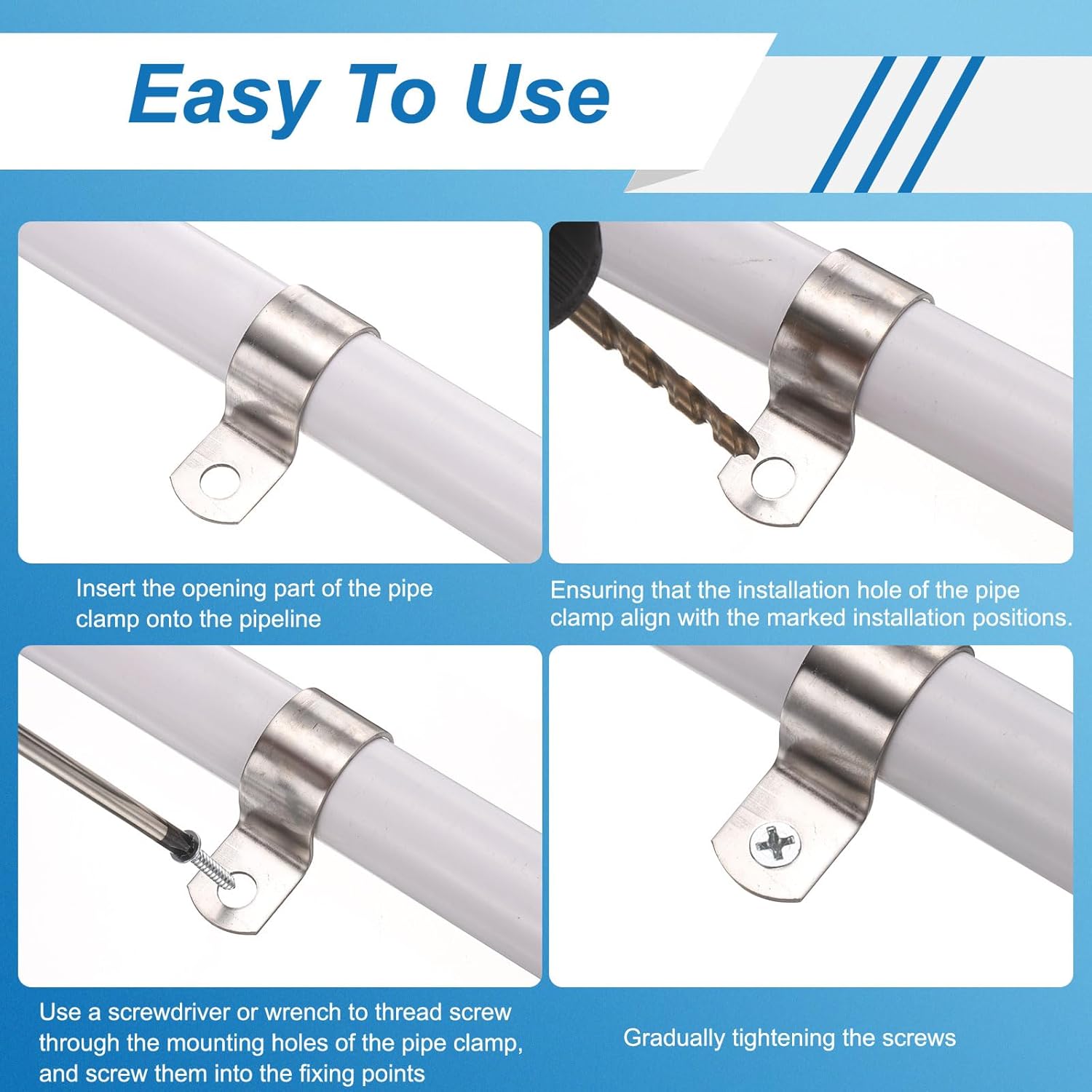 Easy To Use

Insert the opening part of the pipe clamp onto the pipeline

Ensuring that the installation hole of the pipe clamp align with the marked installation positions.

Use a screwdriver or wrench to thread screw through the mounting holes of the pipe clamp, and screw them into the fixing points

Gradually tightening the screws