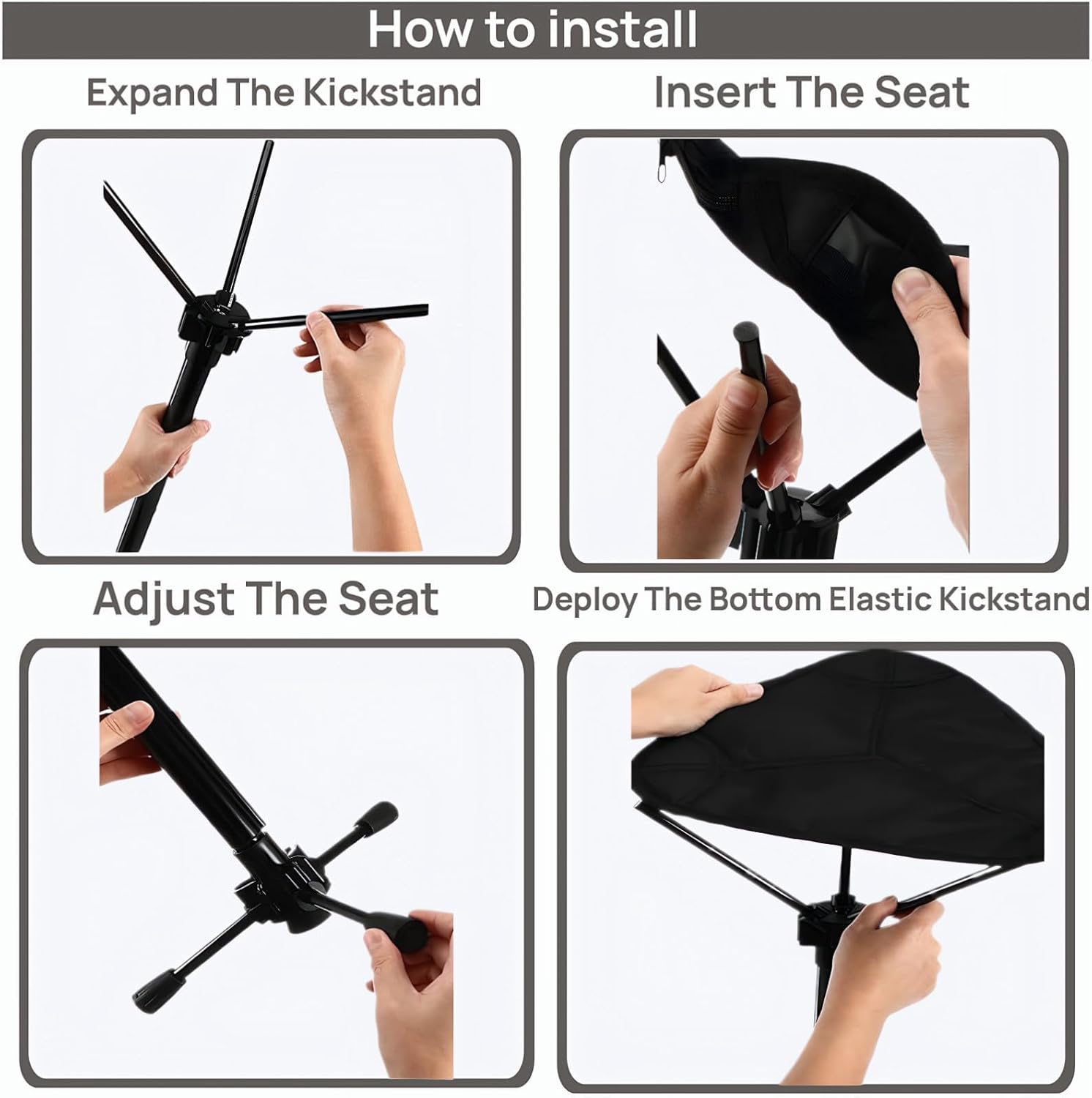 How to install

Expand The Kickstand

Insert The Seat

Adjust The Seat

Deploy The Bottom Elastic Kickstand