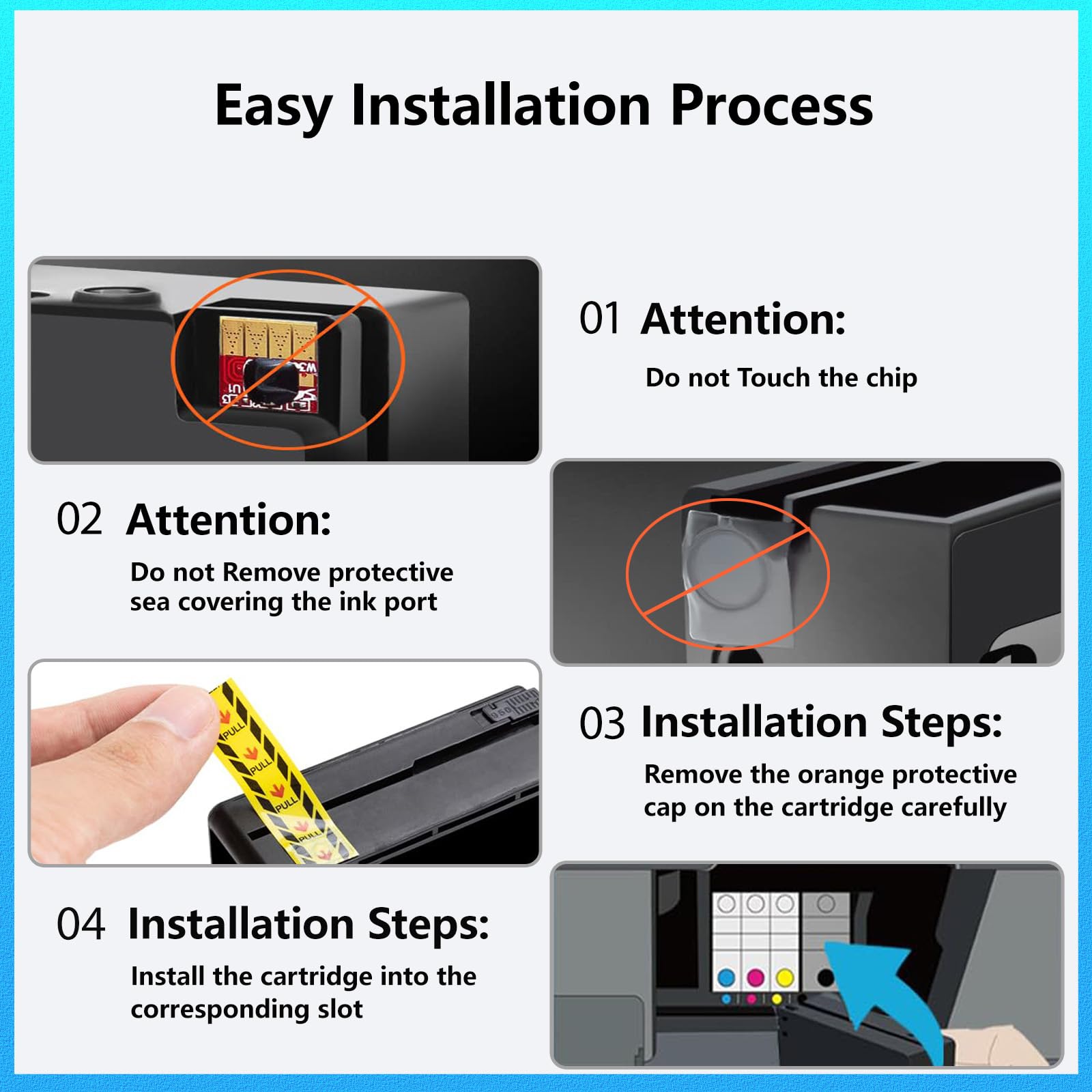 Easy Installation Process

01 Attention:

Do not Touch the chip

02 Attention:

Do not Remove protective sea covering the ink port

PULL

PULL

PULL

PULL

03 Installation Steps:

Remove the orange protective cap on the cartridge carefully

04 Installation Steps:

Install the cartridge into the corresponding slot