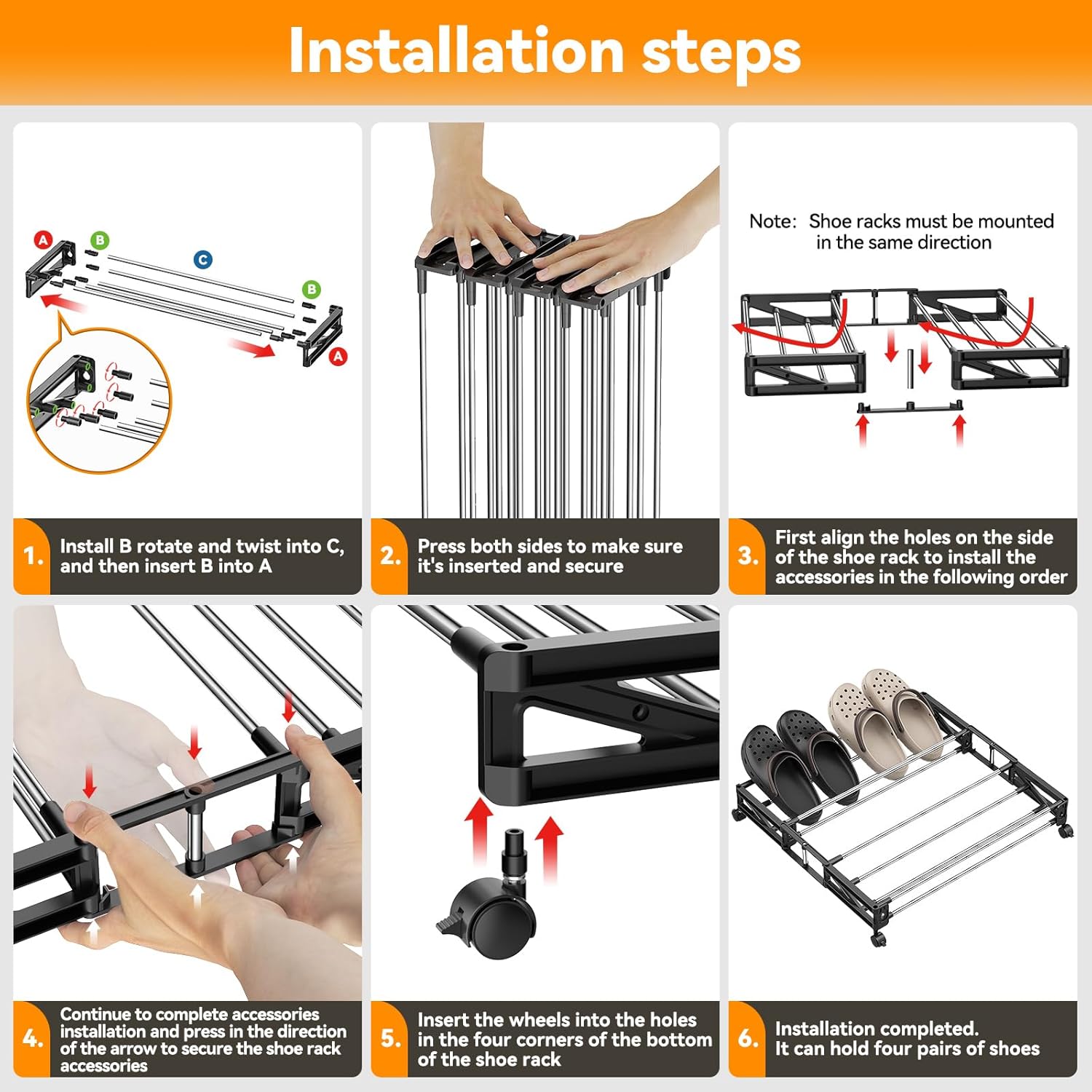 Installation steps

A B C B A

1. Install B rotate and twist into C, and then insert B into A

2. Press both sides to make sure it's inserted and secure

Note: Shoe racks must be mounted in the same direction

3. First align the holes on the side of the shoe rack to install the accessories in the following order

4. Continue to complete accessories installation and press in the direction of the arrow to secure the shoe rack accessories

5. Insert the wheels into the holes in the four corners of the bottom of the shoe rack

6. Installation completed. It can hold four pairs of shoes