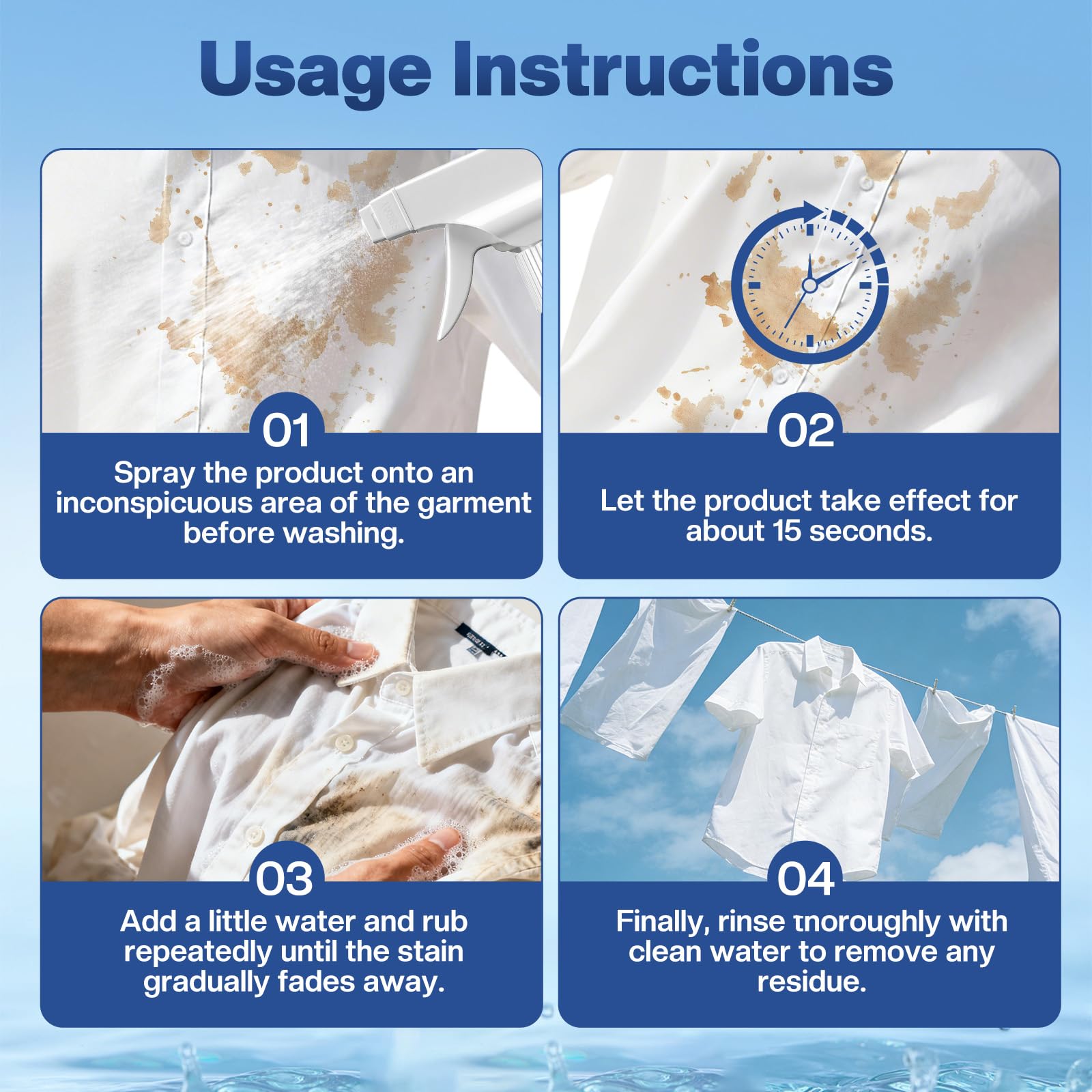 Usage Instructions

01
Spray the product onto an inconspicuous area of the garment before washing.

02
Let the product take effect for about 15 seconds.

03
Add a little water and rub repeatedly until the stain gradually fades away.

04
Finally, rinse tnoroughly with clean water to remove any residue.