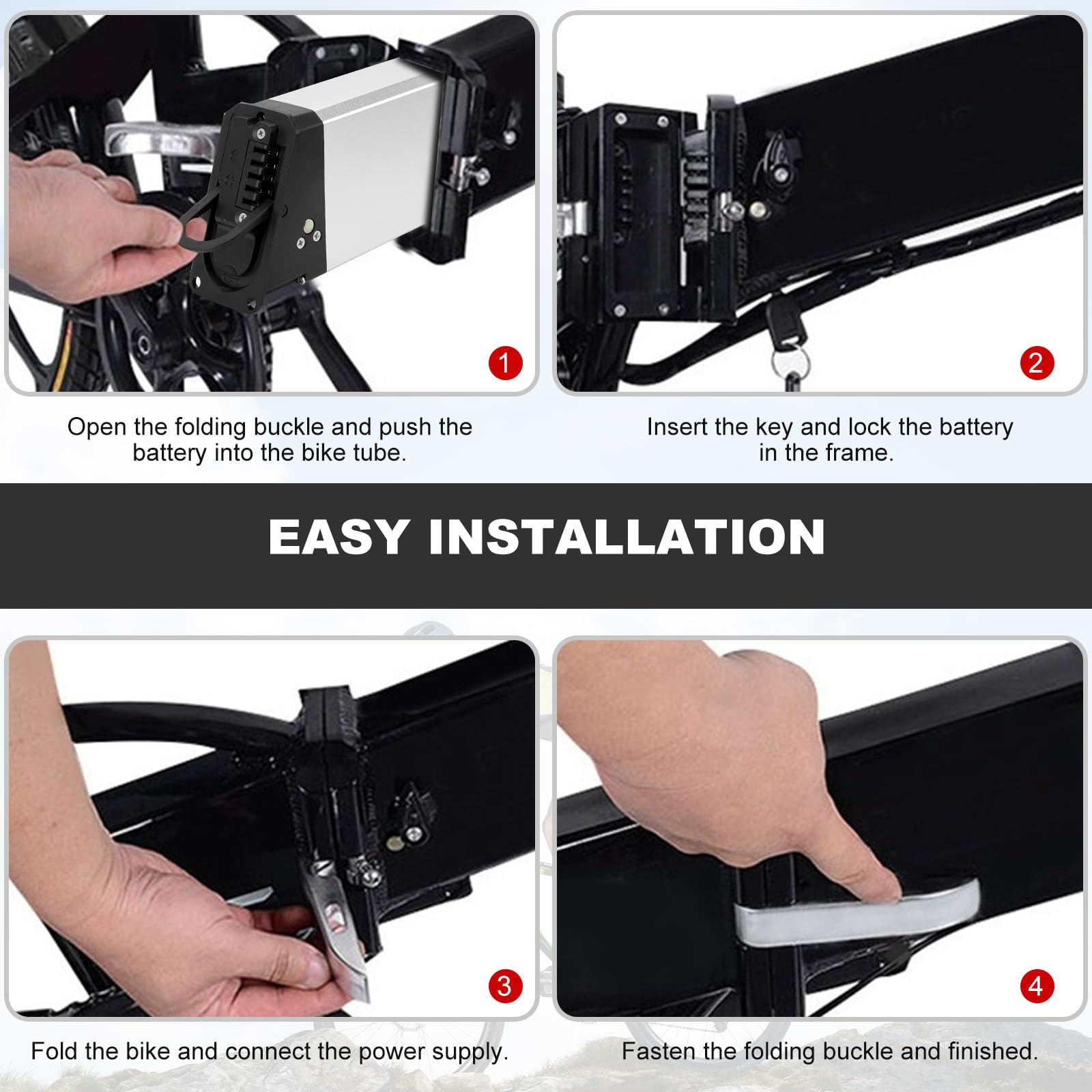 1

Open the folding buckle and push the battery into the bike tube.

2

Insert the key and lock the battery in the frame.

EASY INSTALLATION

3

Fold the bike and connect the power supply.

4

Fasten the folding buckle and finished.