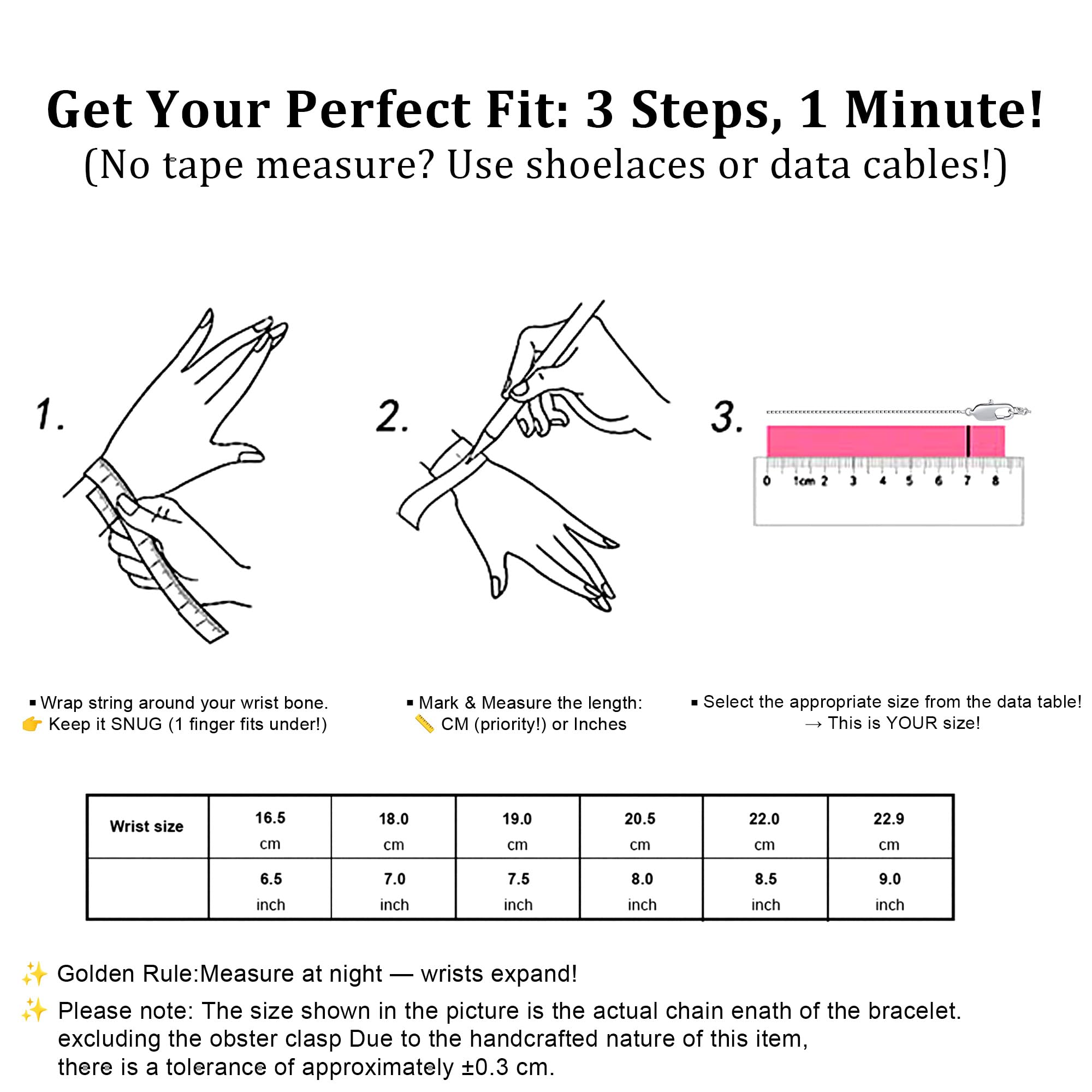 Get Your Perfect Fit: 3 Steps, 1 Minute!
(No tape measure? Use shoelaces or data cables!)

1.

2.

3.

0 1cm 2 3 4 5 6 7 8

▪ Wrap string around your wrist bone.
👉 Keep it SNUG (1 finger fits under!)

▪ Mark & Measure the length:
📏 CM (priority!) or Inches

▪ Select the appropriate size from the data table!
→ This is YOUR size!

| Wrist size | 16.5 cm | 18.0 cm | 19.0 cm | 20.5 cm | 22.0 cm | 22.9 cm |
|---|---|---|---|---|---|---|
| | 6.5 inch | 7.0 inch | 7.5 inch | 8.0 inch | 8.5 inch | 9.0 inch |

✨ Golden Rule:Measure at night — wrists expand!

✨ Please note: The size shown in the picture is the actual chain enath of the bracelet. excluding the obster clasp Due to the handcrafted nature of this item, there is a tolerance of approximately ±0.3 cm.