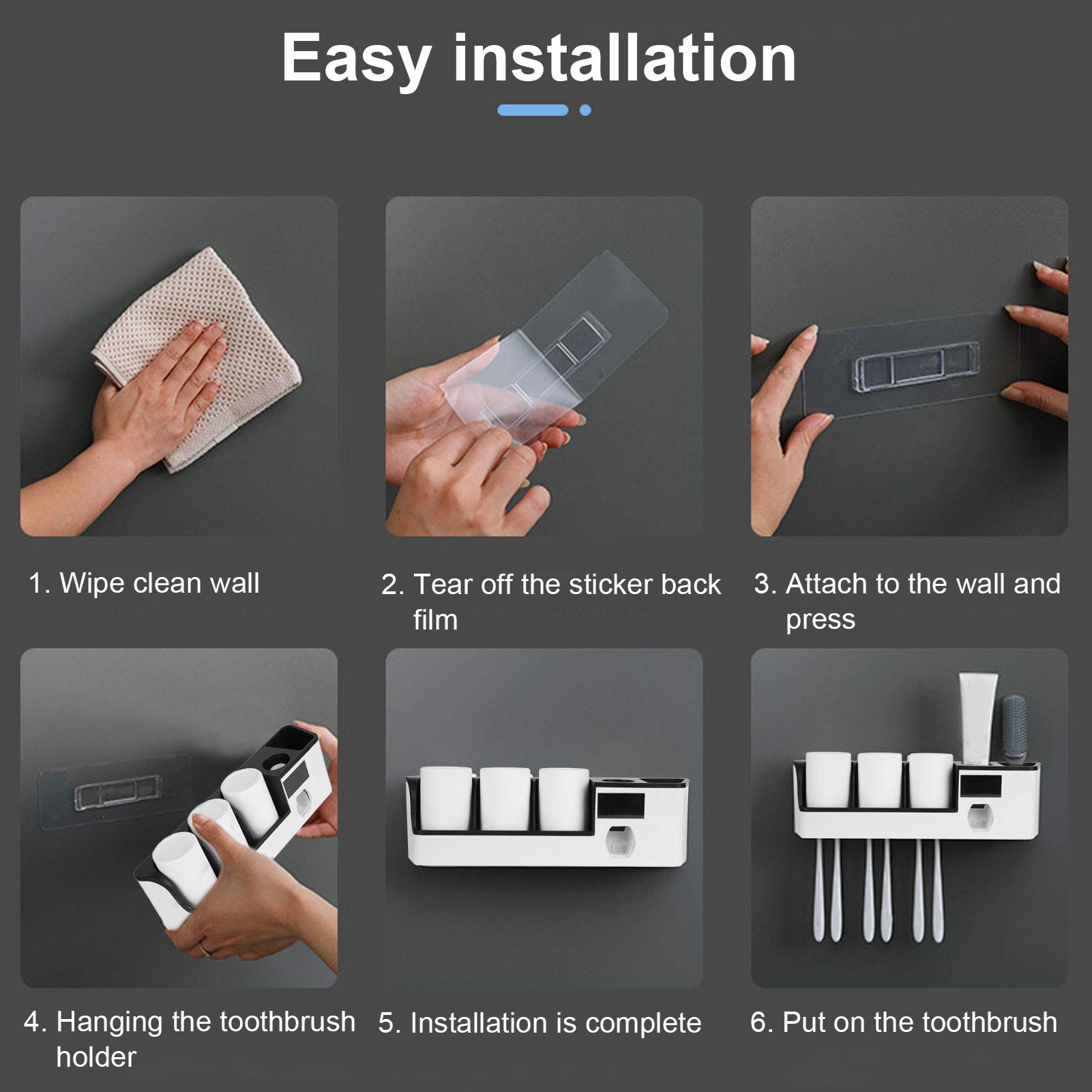 Easy installation

1. Wipe clean wall

2. Tear off the sticker back film

3. Attach to the wall and press

4. Hanging the toothbrush holder

5. Installation is complete

6. Put on the toothbrush