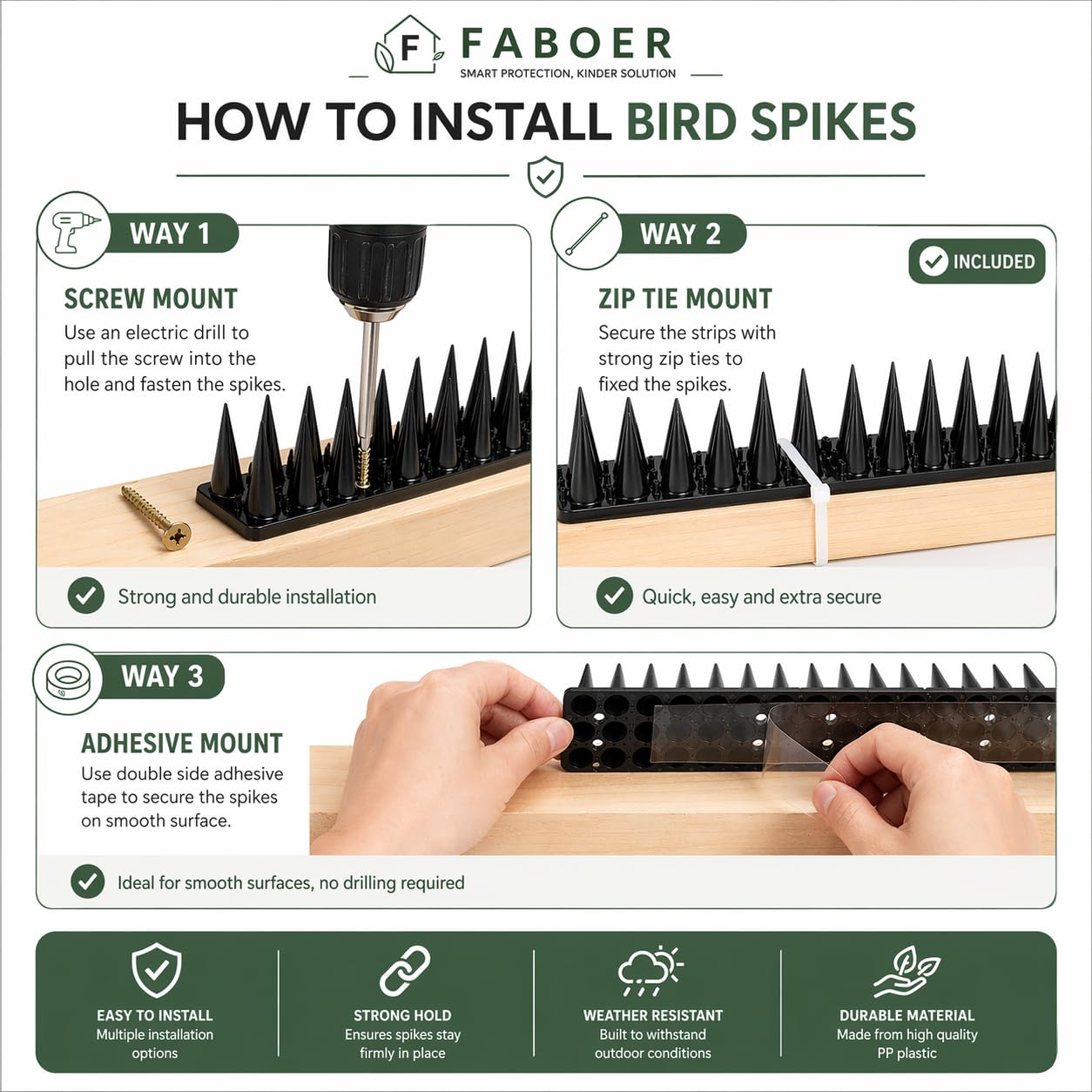 F FABOER
SMART PROTECTION, KINDER SOLUTION

HOW TO INSTALL BIRD SPIKES

WAY 1

SCREW MOUNT

Use an electric drill to pull the screw into the hole and fasten the spikes.

Strong and durable installation

WAY 2

INCLUDED

ZIP TIE MOUNT

Secure the strips with strong zip ties to fixed the spikes.

Quick, easy and extra secure

WAY 3

ADHESIVE MOUNT

Use double side adhesive tape to secure the spikes on smooth surface.

Ideal for smooth surfaces, no drilling required

EASY TO INSTALL
Multiple installation options

STRONG HOLD
Ensures spikes stay firmly in place

WEATHER RESISTANT
Built to withstand outdoor conditions

DURABLE MATERIAL
Made from high quality PP plastic