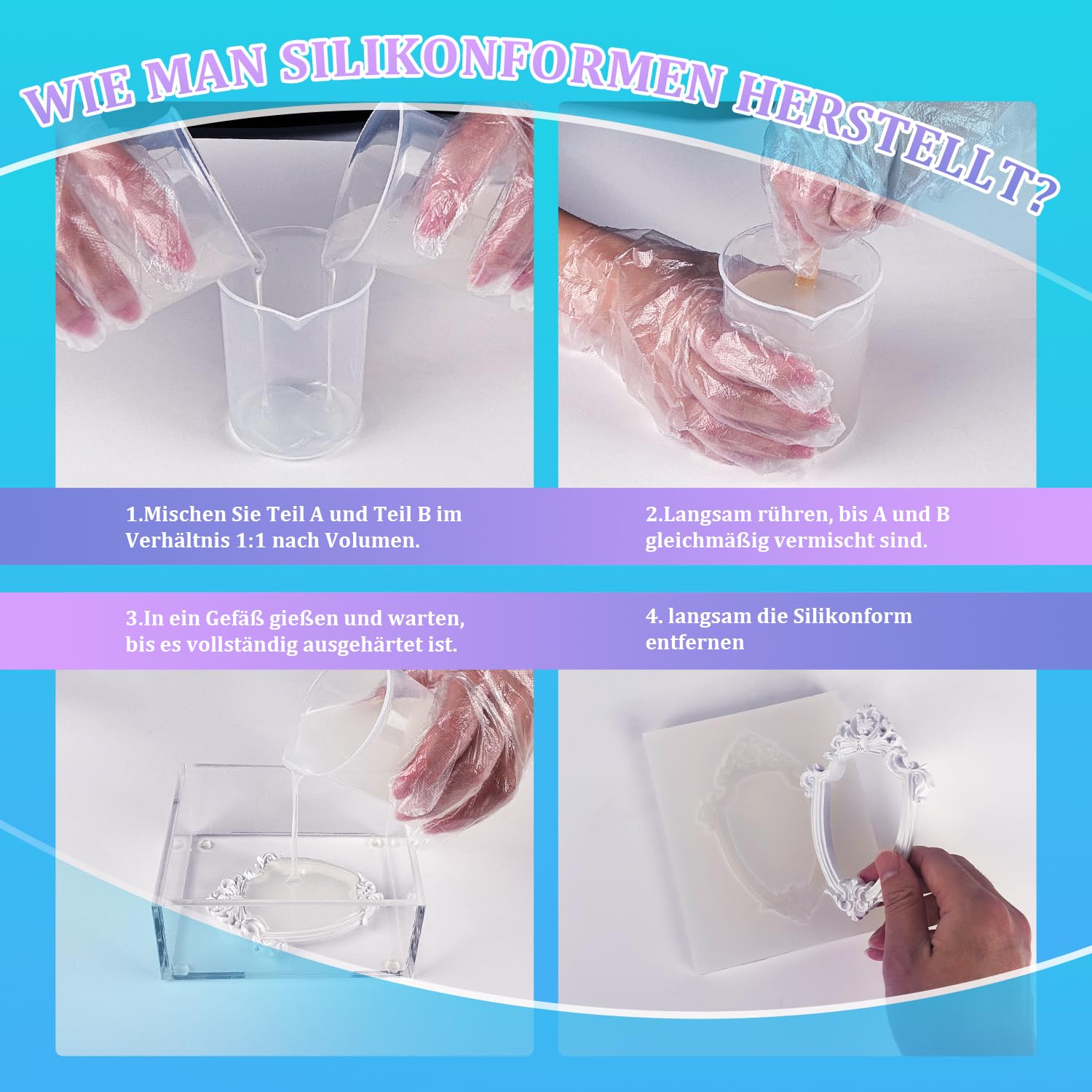 WIE MAN SILIKONFORMEN HERSTELLT?

1.Mischen Sie Teil A und Teil B im Verhältnis 1:1 nach Volumen.

2.Langsam rühren, bis A und B gleichmäßig vermischt sind.

3.In ein Gefäß gießen und warten, bis es vollständig ausgehärtet ist.

4. langsam die Silikonform entfernen