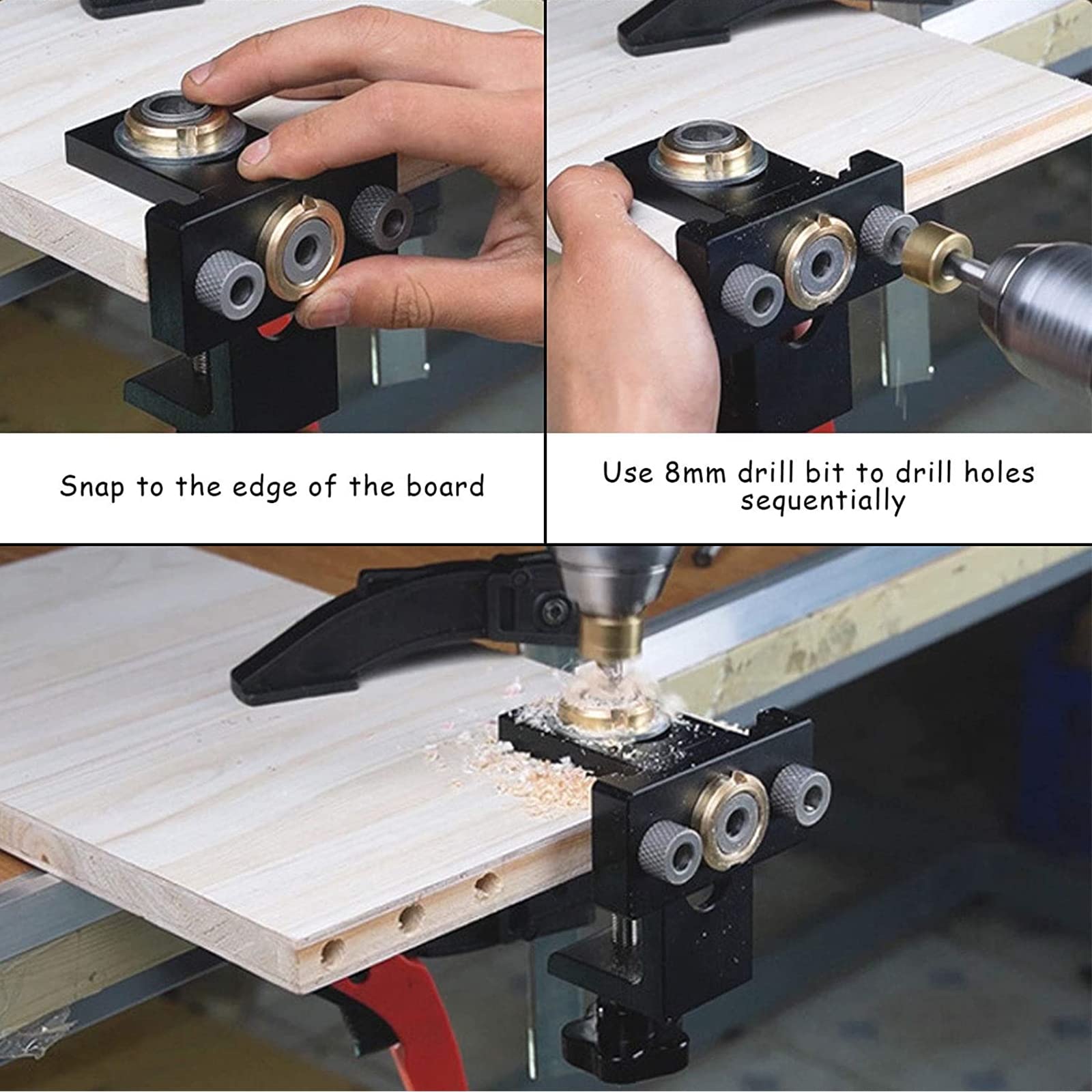 Snap to the edge of the board

Use 8mm drill bit to drill holes sequentially