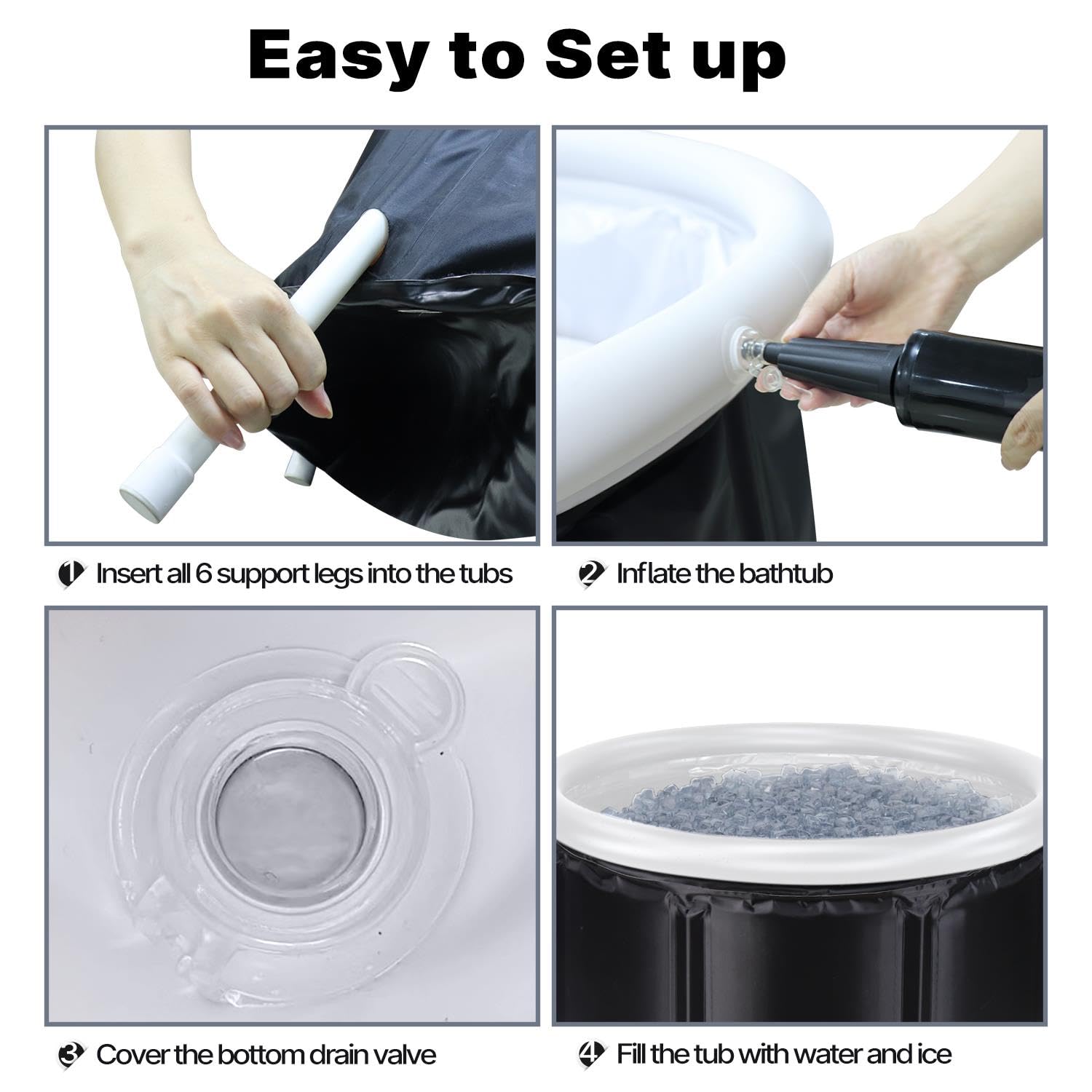 Easy to Set up

1 Insert all 6 support legs into the tubs

2 Inflate the bathtub

3 Cover the bottom drain valve

4 Fill the tub with water and ice