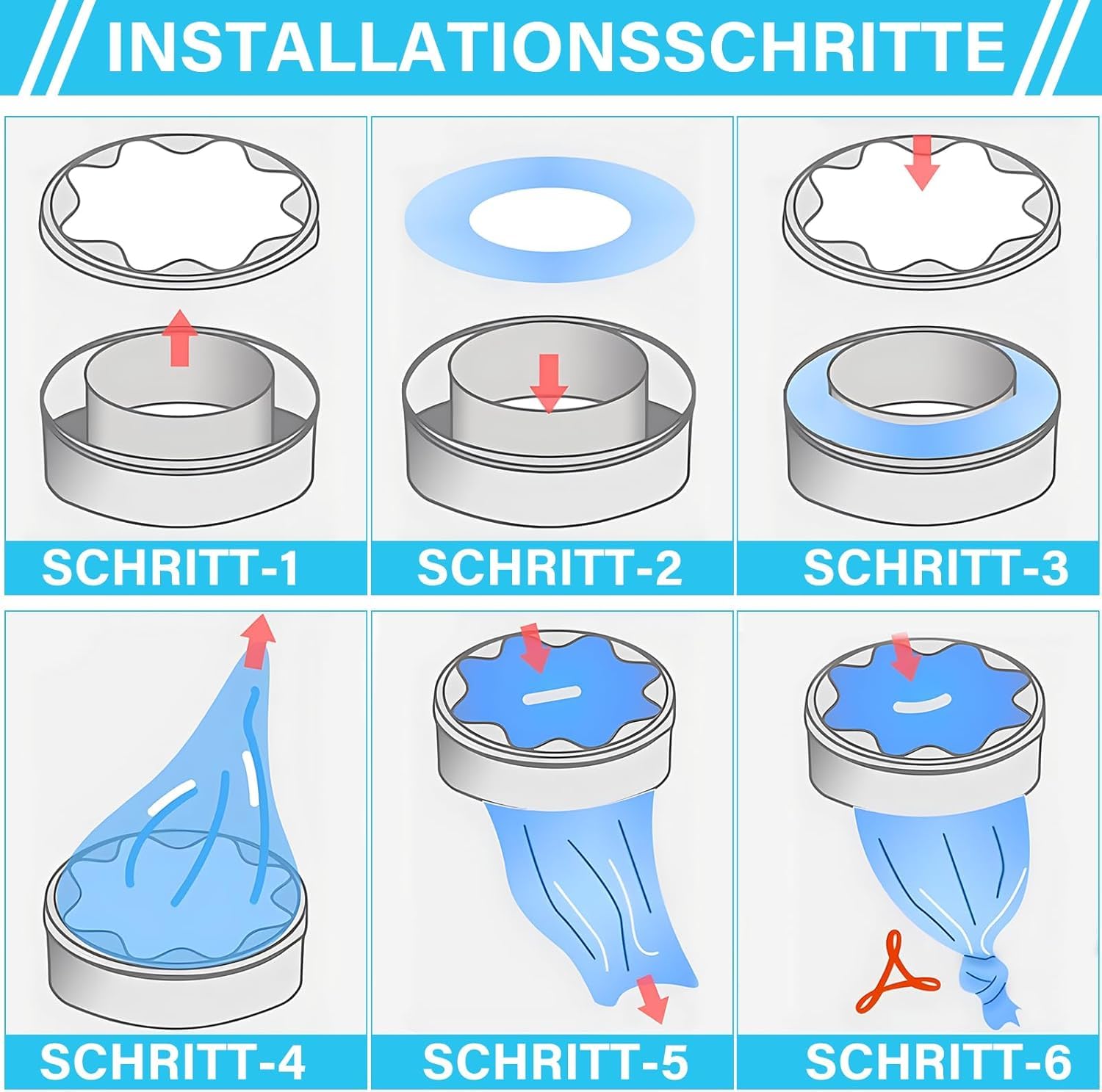 INSTALLATIONSSCHRITTE

SCHRITT-1

SCHRITT-2

SCHRITT-3

SCHRITT-4

SCHRITT-5

SCHRITT-6