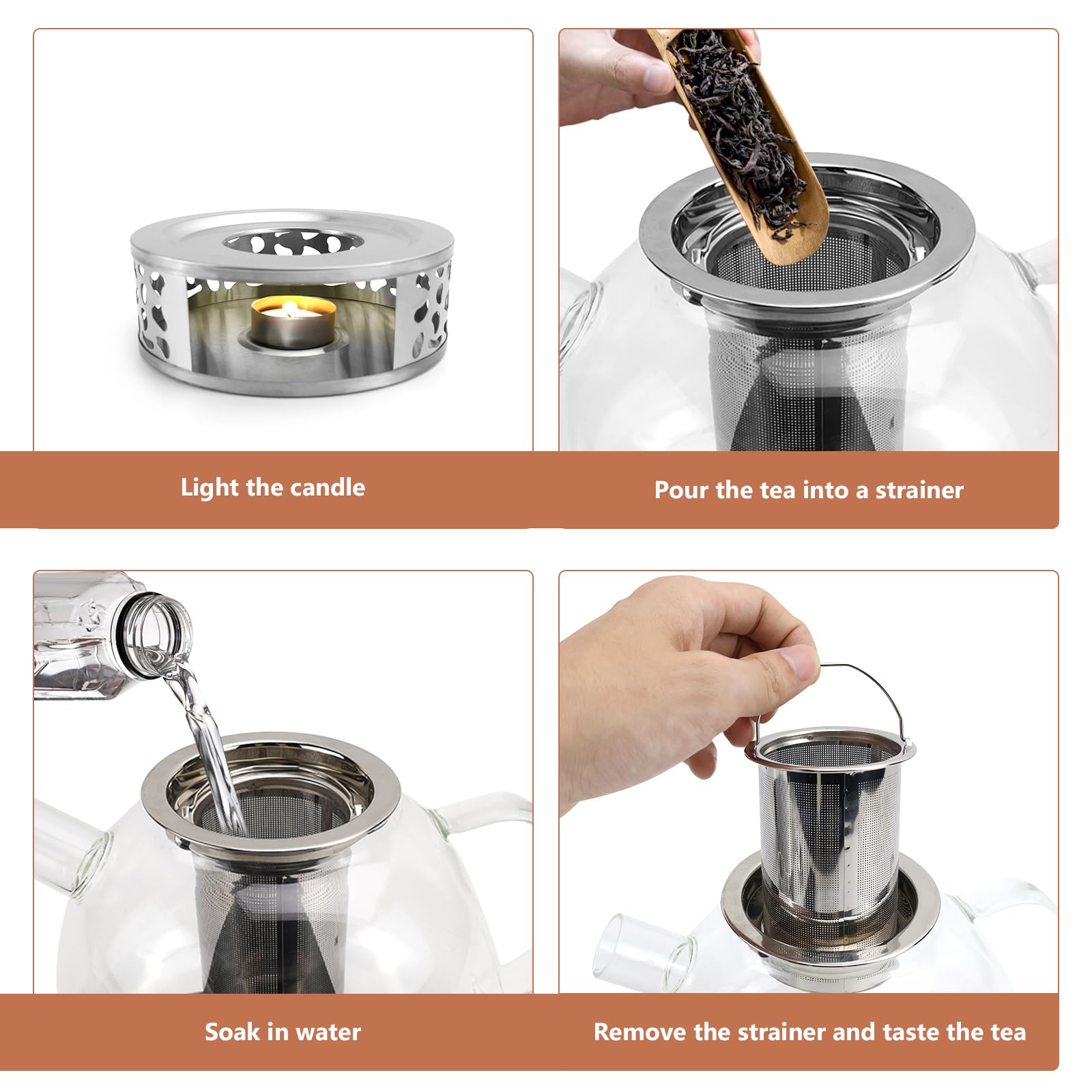 Light the candle

Pour the tea into a strainer

Soak in water

Remove the strainer and taste the tea