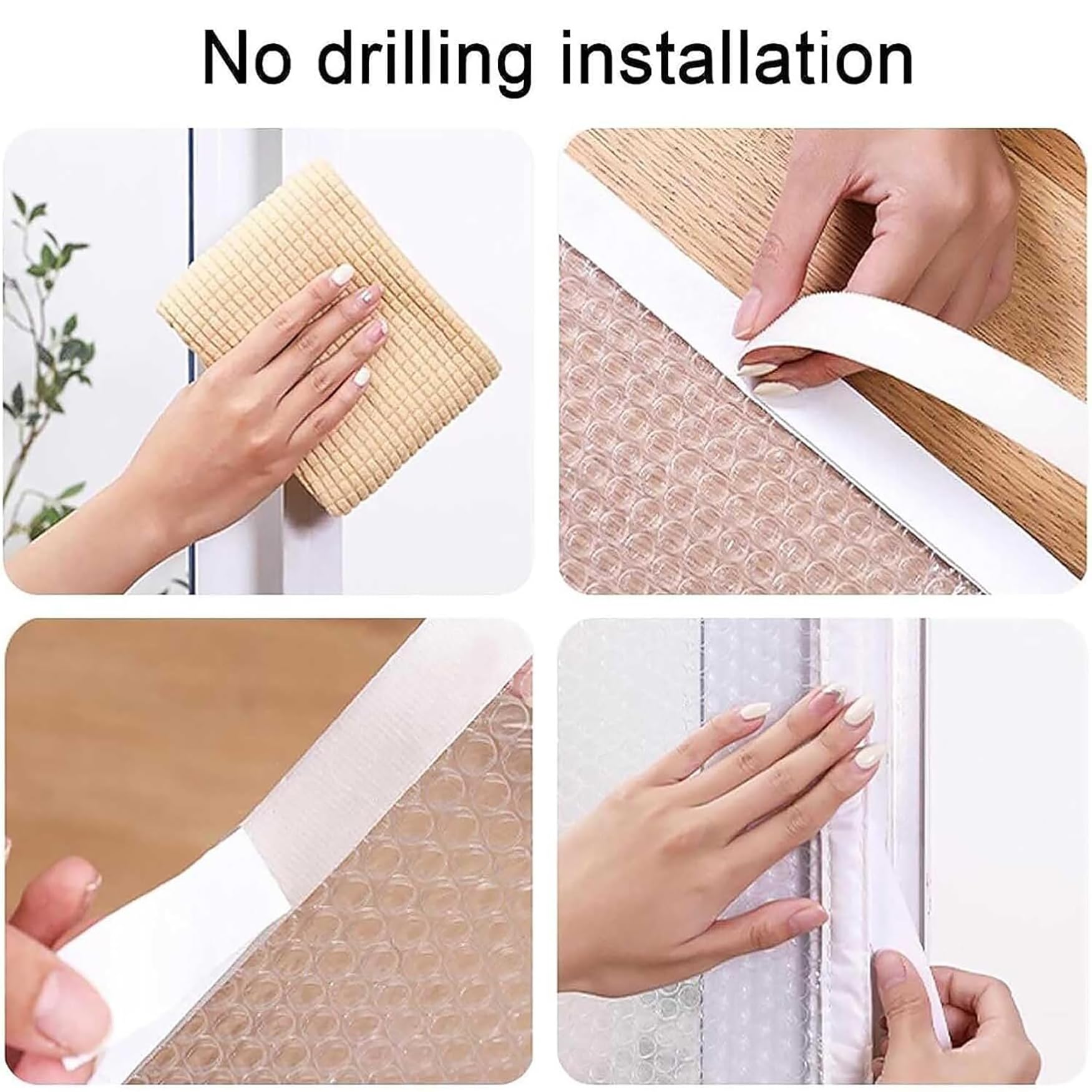 No drilling installation