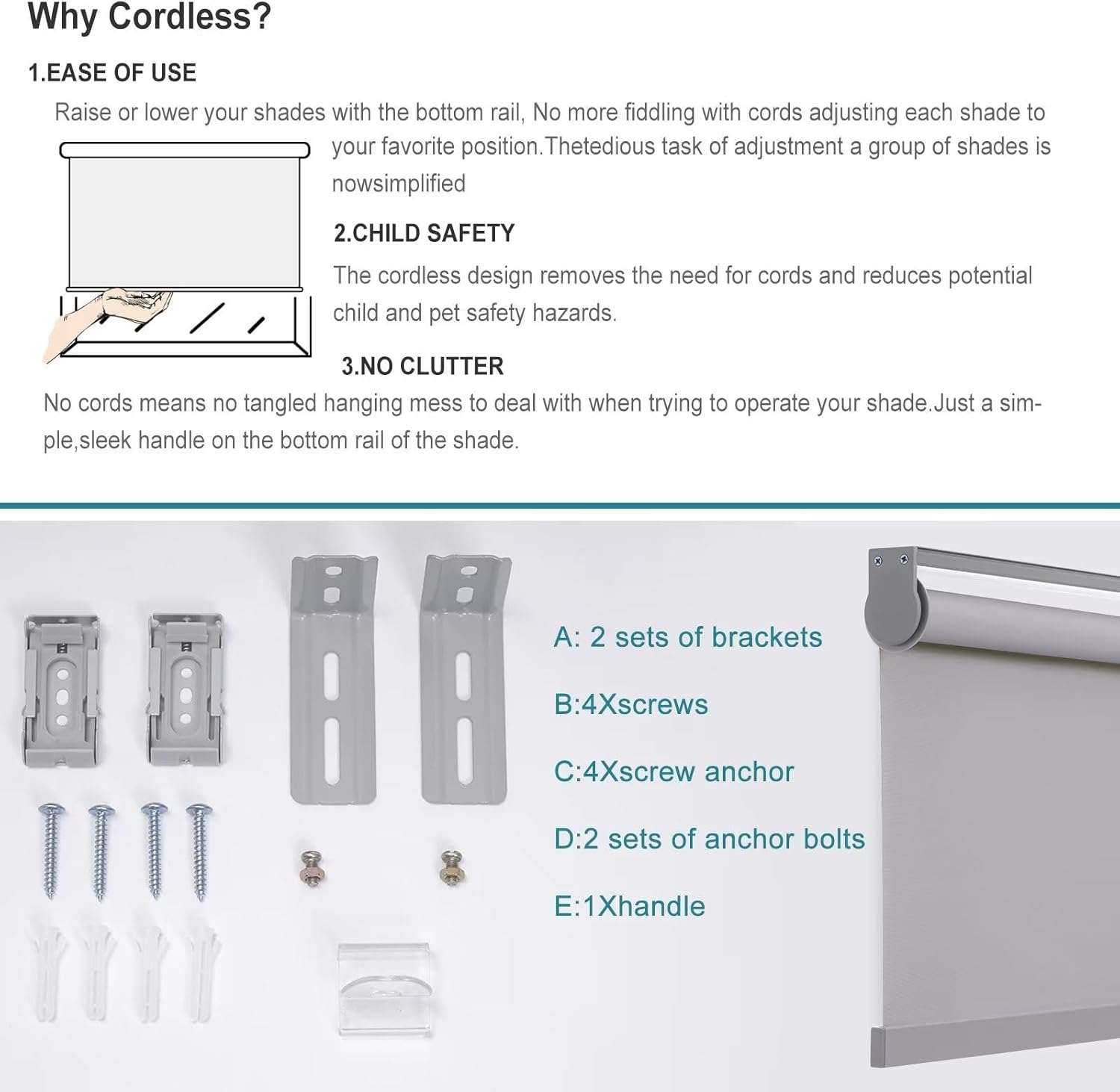 Why Cordless?

1.EASE OF USE

Raise or lower your shades with the bottom rail, No more fiddling with cords adjusting each shade to your favorite position.Thetedious task of adjustment a group of shades is nowsimplified

2.CHILD SAFETY

The cordless design removes the need for cords and reduces potential child and pet safety hazards.

3.NO CLUTTER

No cords means no tangled hanging mess to deal with when trying to operate your shade.Just a simple,sleek handle on the bottom rail of the shade.

A: 2 sets of brackets

B:4Xscrews

C:4Xscrew anchor

D:2 sets of anchor bolts

E:1Xhandle