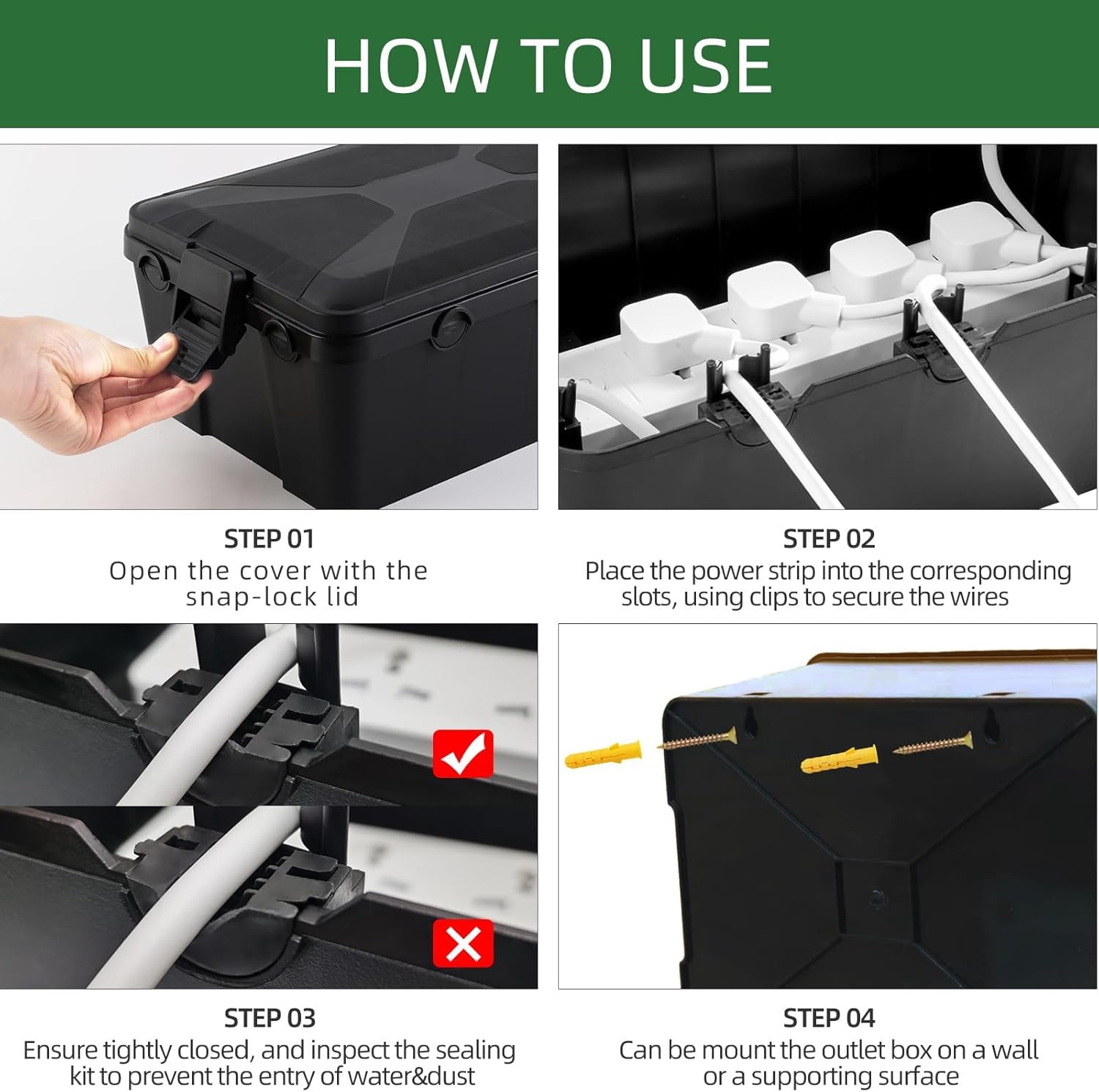 HOW TO USE

STEP 01
Open the cover with the snap-lock lid

STEP 02
Place the power strip into the corresponding slots, using clips to secure the wires

STEP 03
Ensure tightly closed, and inspect the sealing kit to prevent the entry of water&dust

STEP 04
Can be mount the outlet box on a wall or a supporting surface