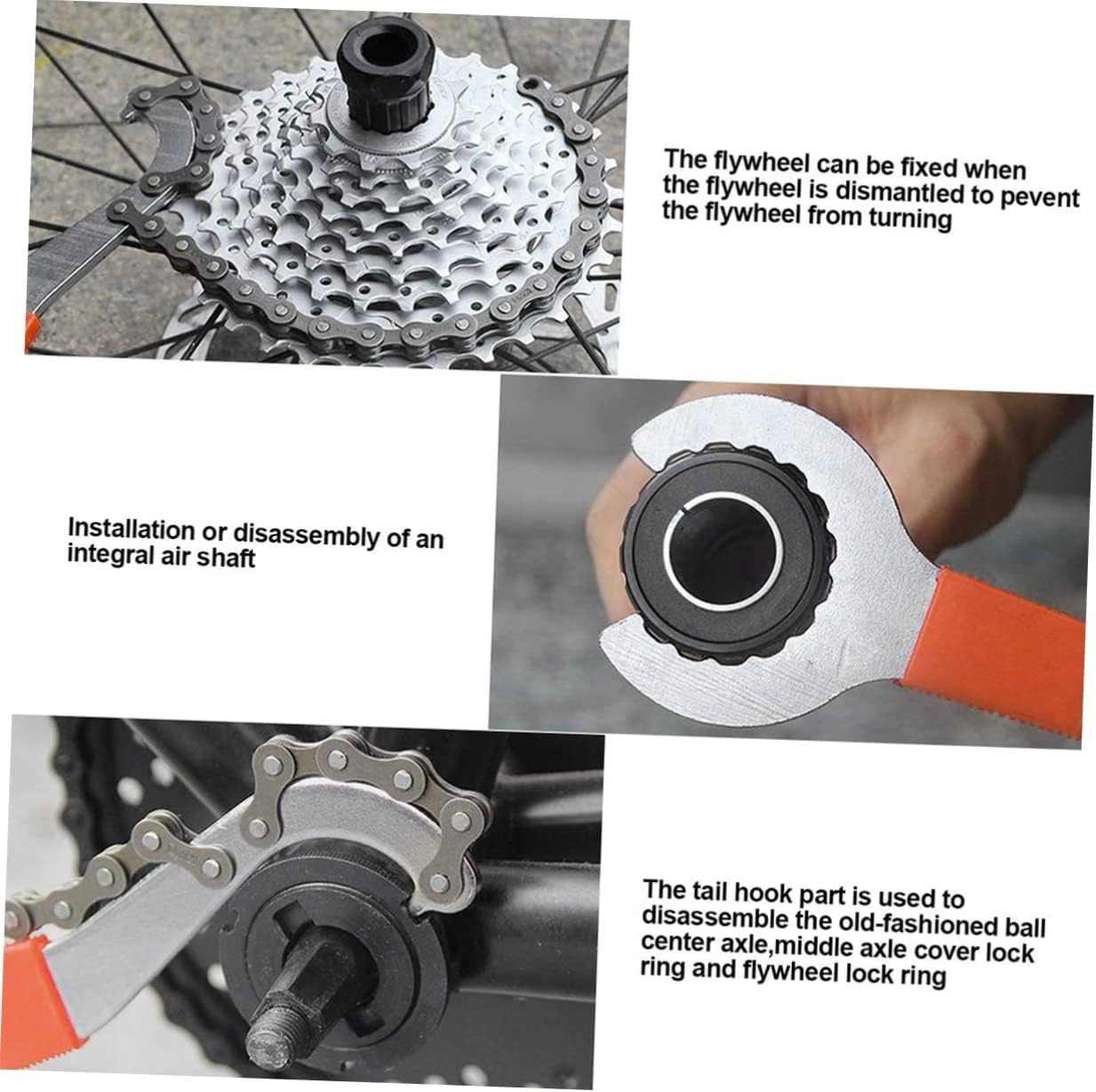 The flywheel can be fixed when the flywheel is dismantled to pevent the flywheel from turning

Installation or disassembly of an integral air shaft

The tail hook part is used to disassemble the old-fashioned ball center axle,middle axle cover lock ring and flywheel lock ring