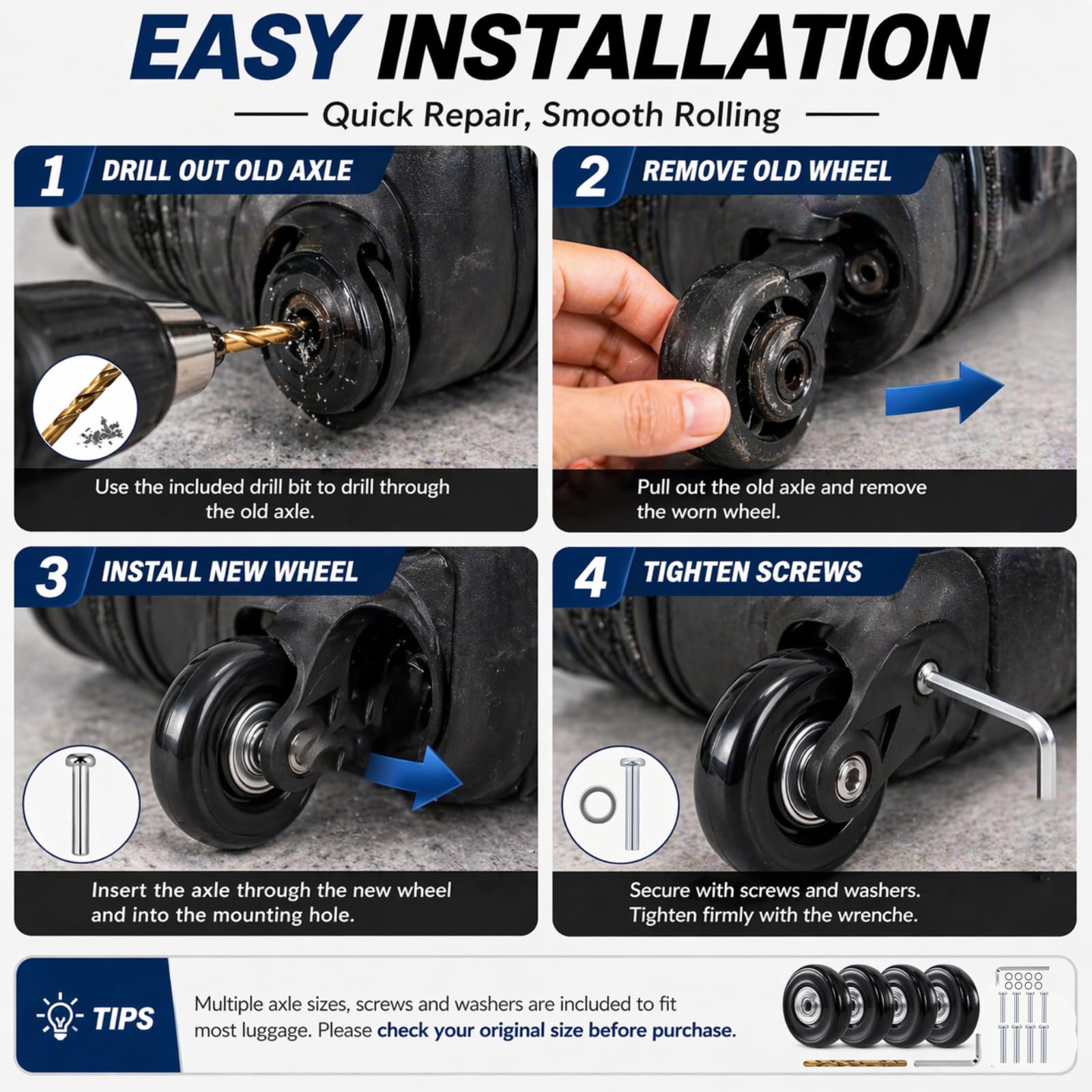 EASY INSTALLATION

Quick Repair, Smooth Rolling

1 DRILL OUT OLD AXLE

Use the included drill bit to drill through the old axle.

2 REMOVE OLD WHEEL

Pull out the old axle and remove the worn wheel.

3 INSTALL NEW WHEEL

Insert the axle through the new wheel and into the mounting hole.

4 TIGHTEN SCREWS

Secure with screws and washers. Tighten firmly with the wrenche.

TIPS

Multiple axle sizes, screws and washers are included to fit most luggage. Please check your original size before purchase.