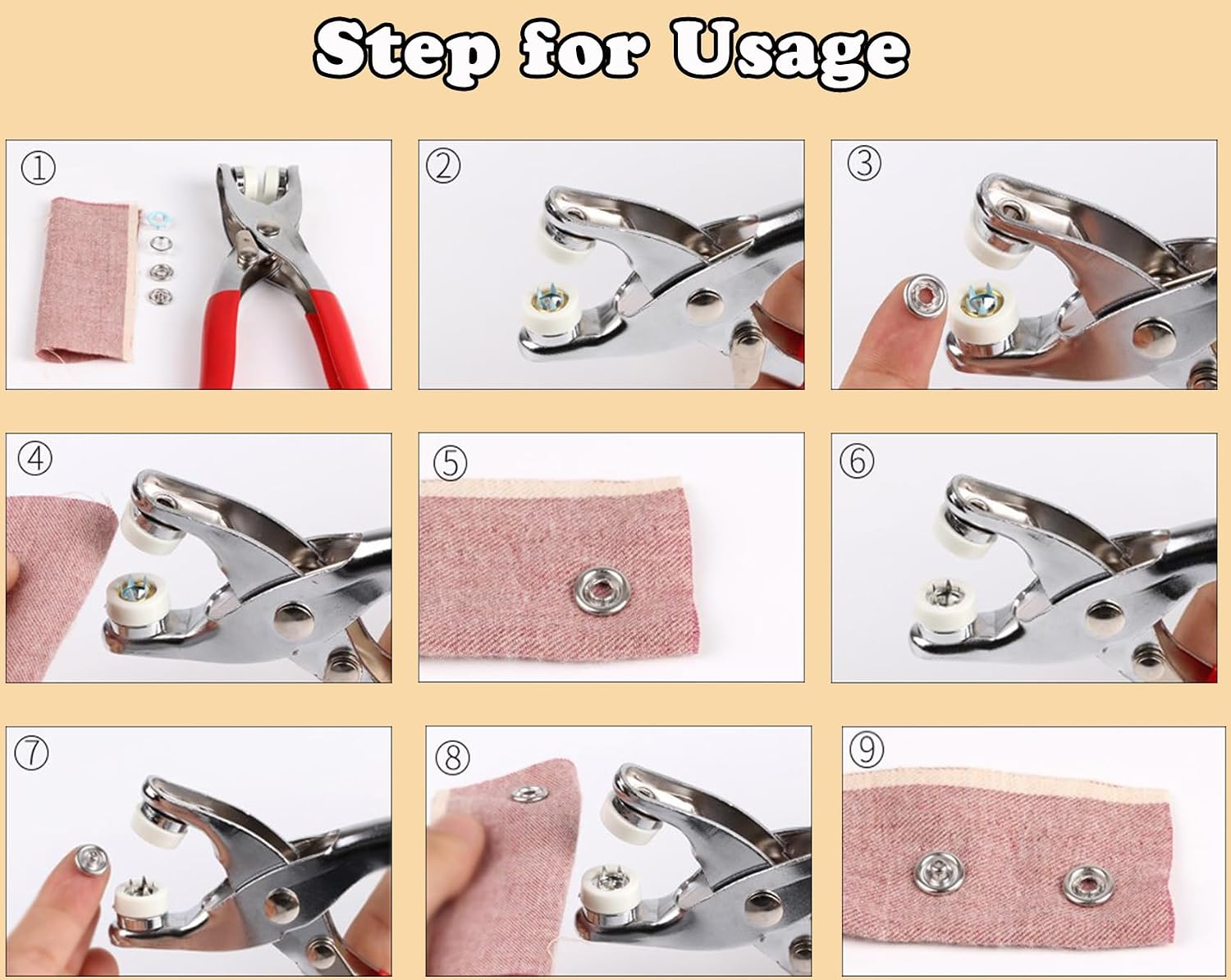 Step for Usage

①

②

③

④

⑤

⑥

⑦

⑧

⑨