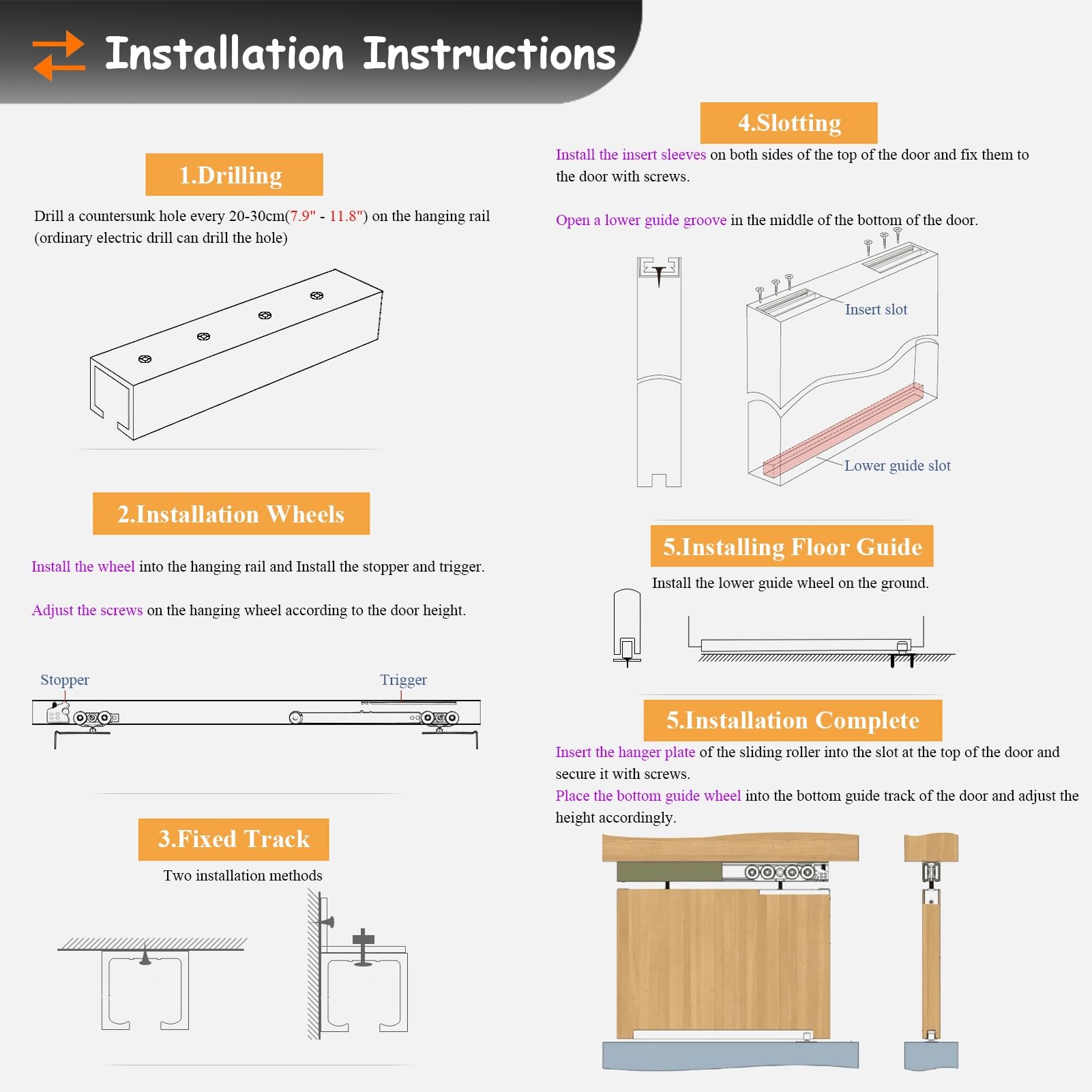 Installation Instructions

1.Drilling

Drill a countersunk hole every 20-30cm(7.9" - 11.8") on the hanging rail (ordinary electric drill can drill the hole)

2.Installation Wheels

Install the wheel into the hanging rail and Install the stopper and trigger.

Adjust the screws on the hanging wheel according to the door height.

Stopper

Trigger

3.Fixed Track

Two installation methods

4.Slotting

Install the insert sleeves on both sides of the top of the door and fix them to the door with screws.

Open a lower guide groove in the middle of the bottom of the door.

Insert slot

Lower guide slot

5.Installing Floor Guide

Install the lower guide wheel on the ground.

5.Installation Complete

Insert the hanger plate of the sliding roller into the slot at the top of the door and secure it with screws.
Place the bottom guide wheel into the bottom guide track of the door and adjust the height accordingly.