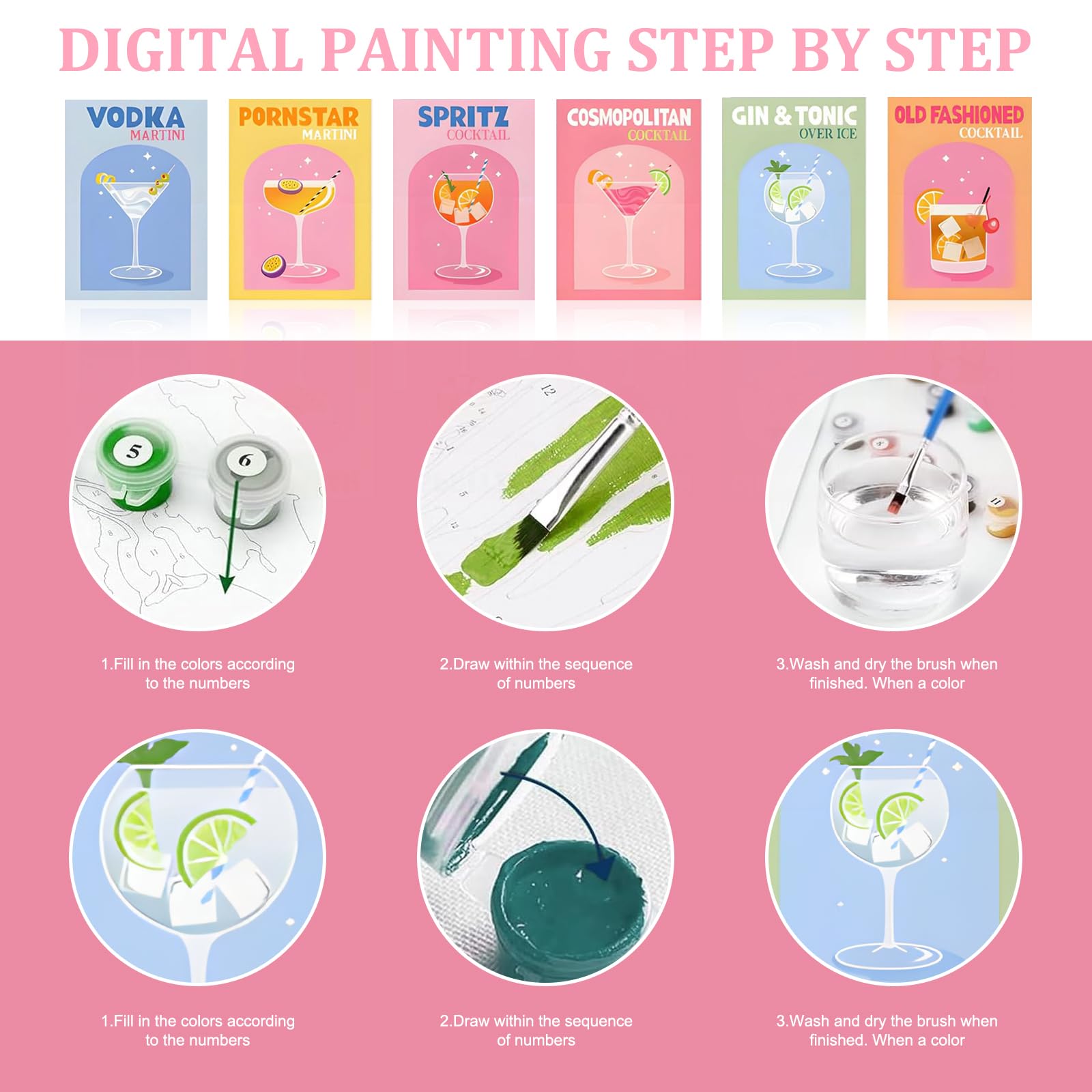 DIGITAL PAINTING STEP BY STEP

VODKA MARTINI

PORNSTAR MARTINI

SPRITZ COCKTAIL

COSMOPOLITAN COCKTAIL

GIN & TONIC OVER ICE

OLD FASHIONED COCKTAIL

5

6

12

11

1.Fill in the colors according to the numbers

2.Draw within the sequence of numbers

3.Wash and dry the brush when finished. When a color

1.Fill in the colors according to the numbers

2.Draw within the sequence of numbers

3.Wash and dry the brush when finished. When a color