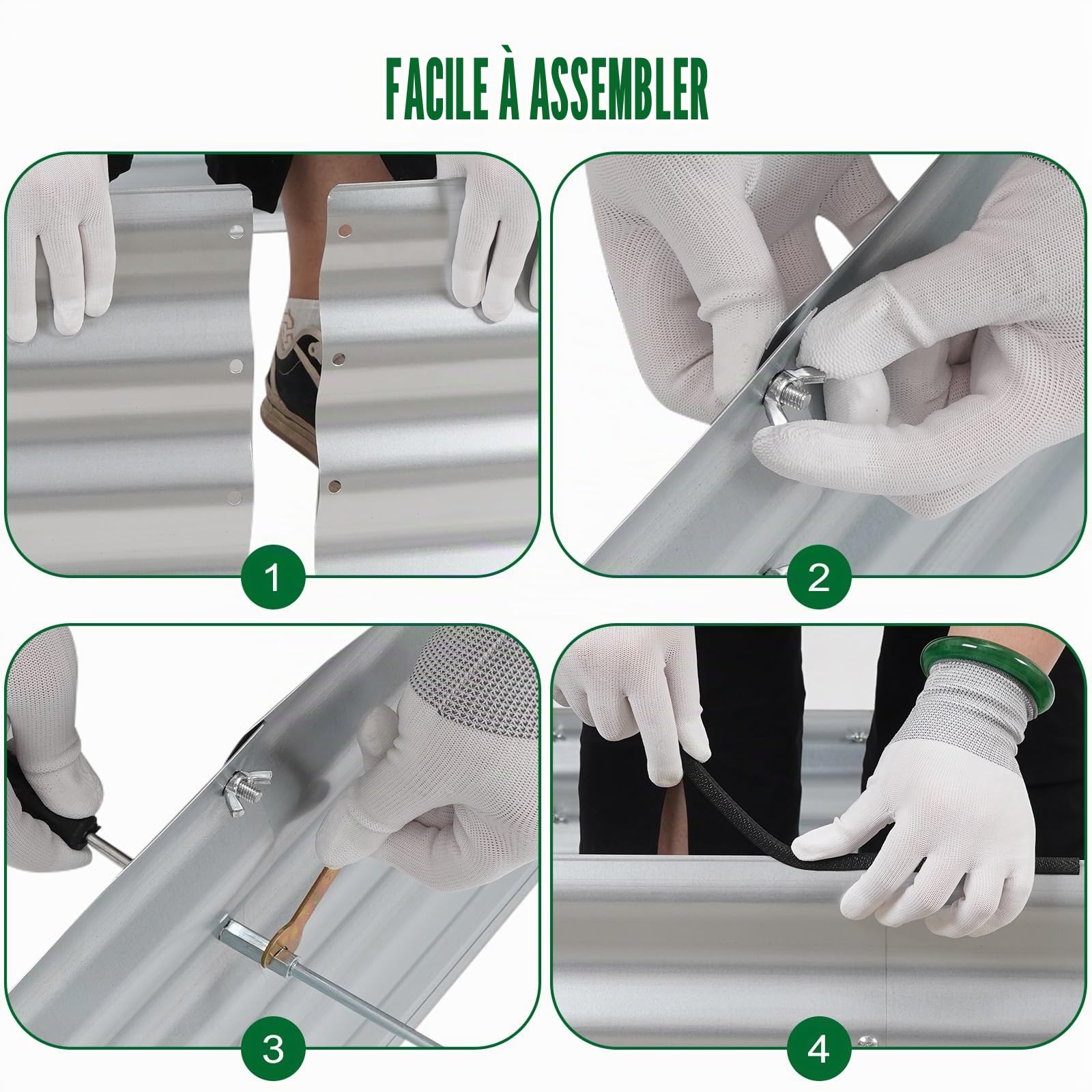 FACILE À ASSEMBLER

1

2

3

4