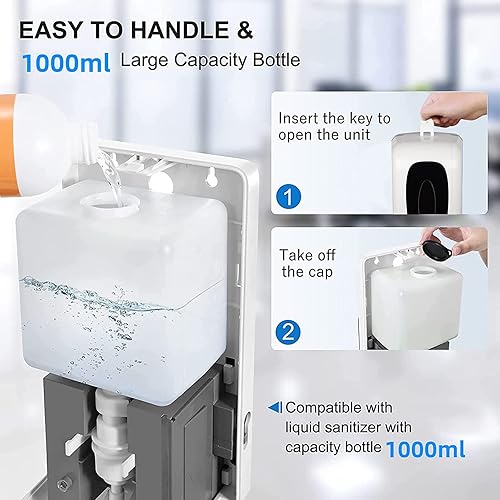 EASY TO HANDLE &
1000ml Large Capacity Bottle

Insert the key to open the unit

1

Take off the cap

2

Compatible with liquid sanitizer with capacity bottle 1000ml