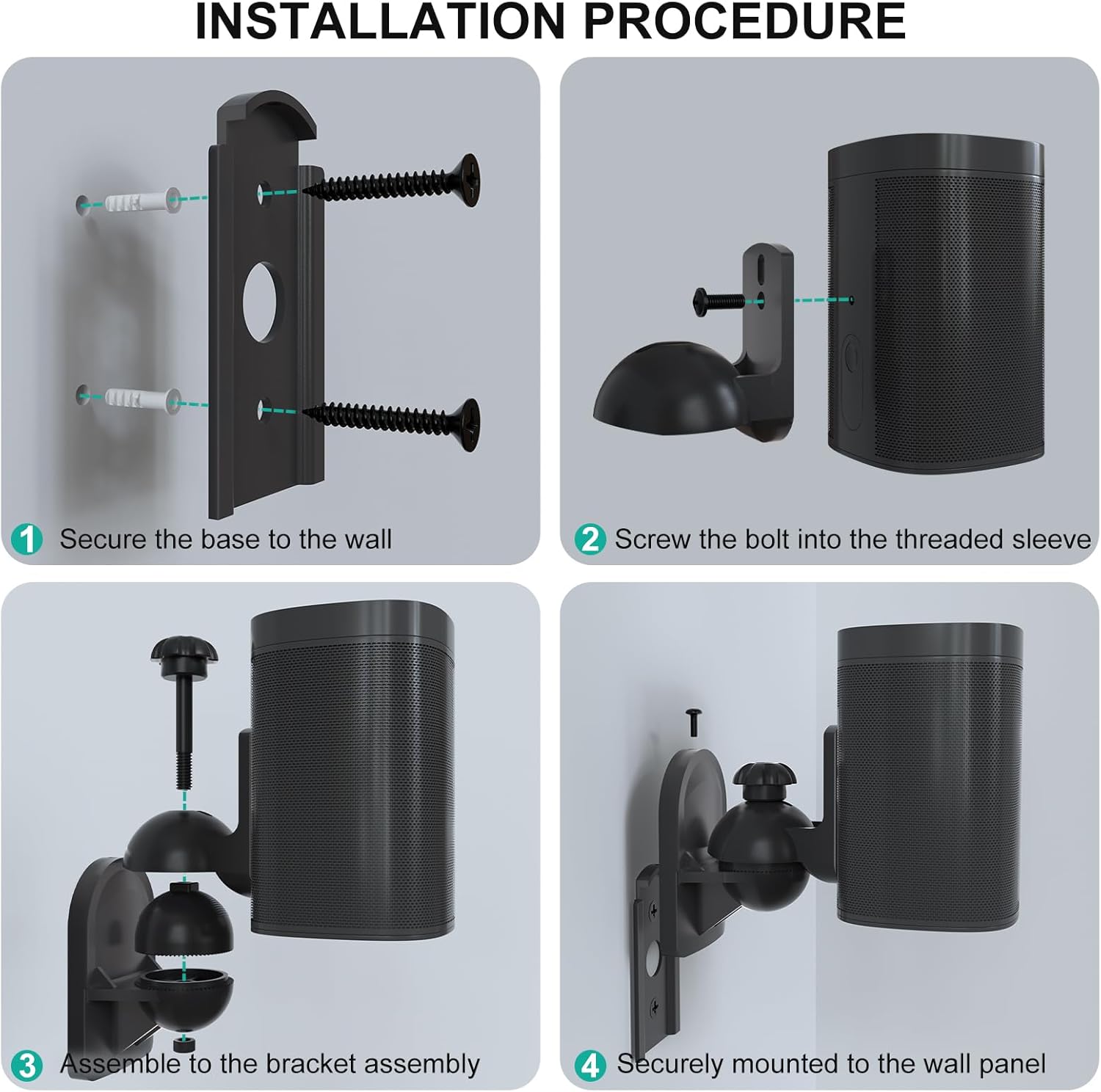 INSTALLATION PROCEDURE

1 Secure the base to the wall

2 Screw the bolt into the threaded sleeve

3 Assemble to the bracket assembly

4 Securely mounted to the wall panel