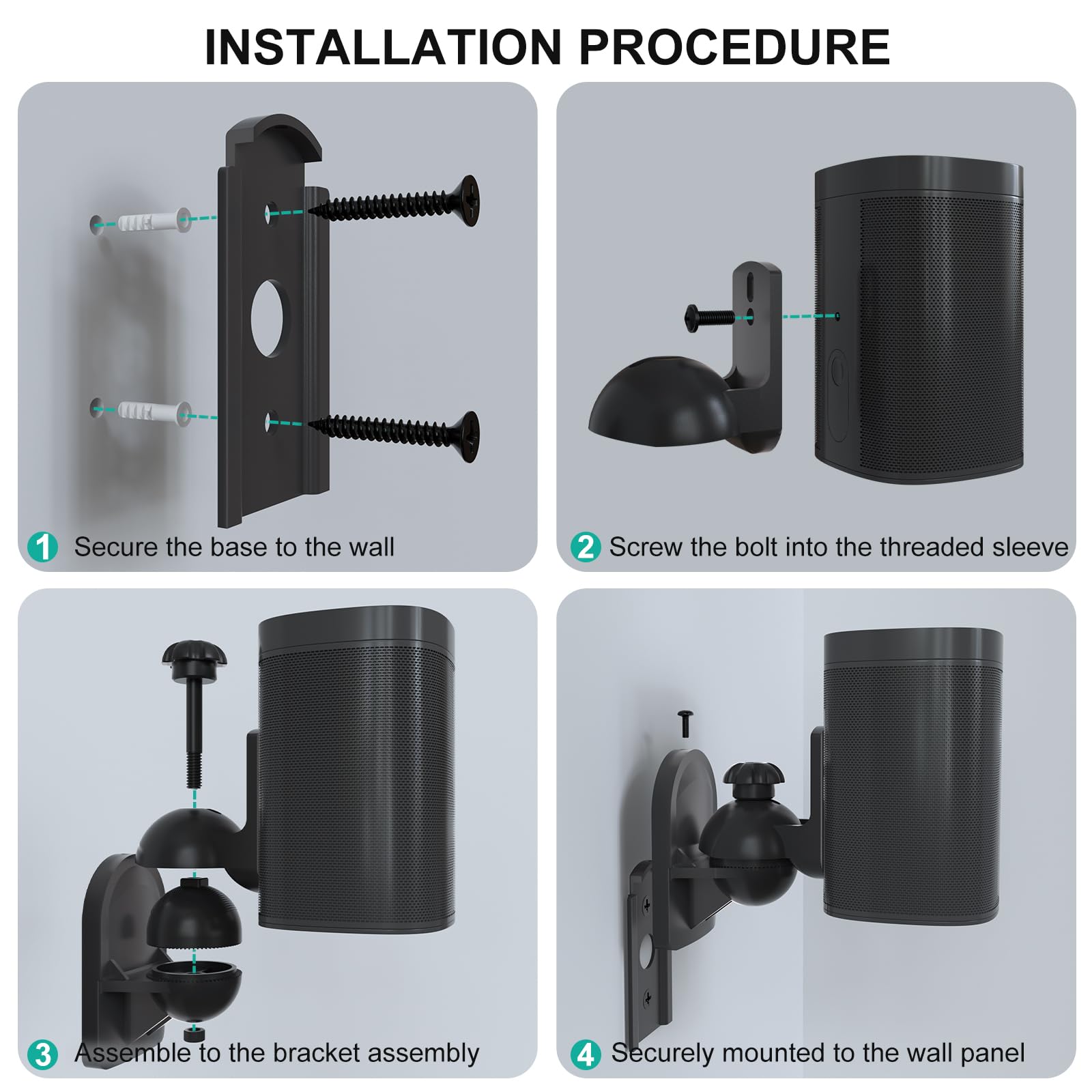 INSTALLATION PROCEDURE

1 Secure the base to the wall

2 Screw the bolt into the threaded sleeve

3 Assemble to the bracket assembly

4 Securely mounted to the wall panel