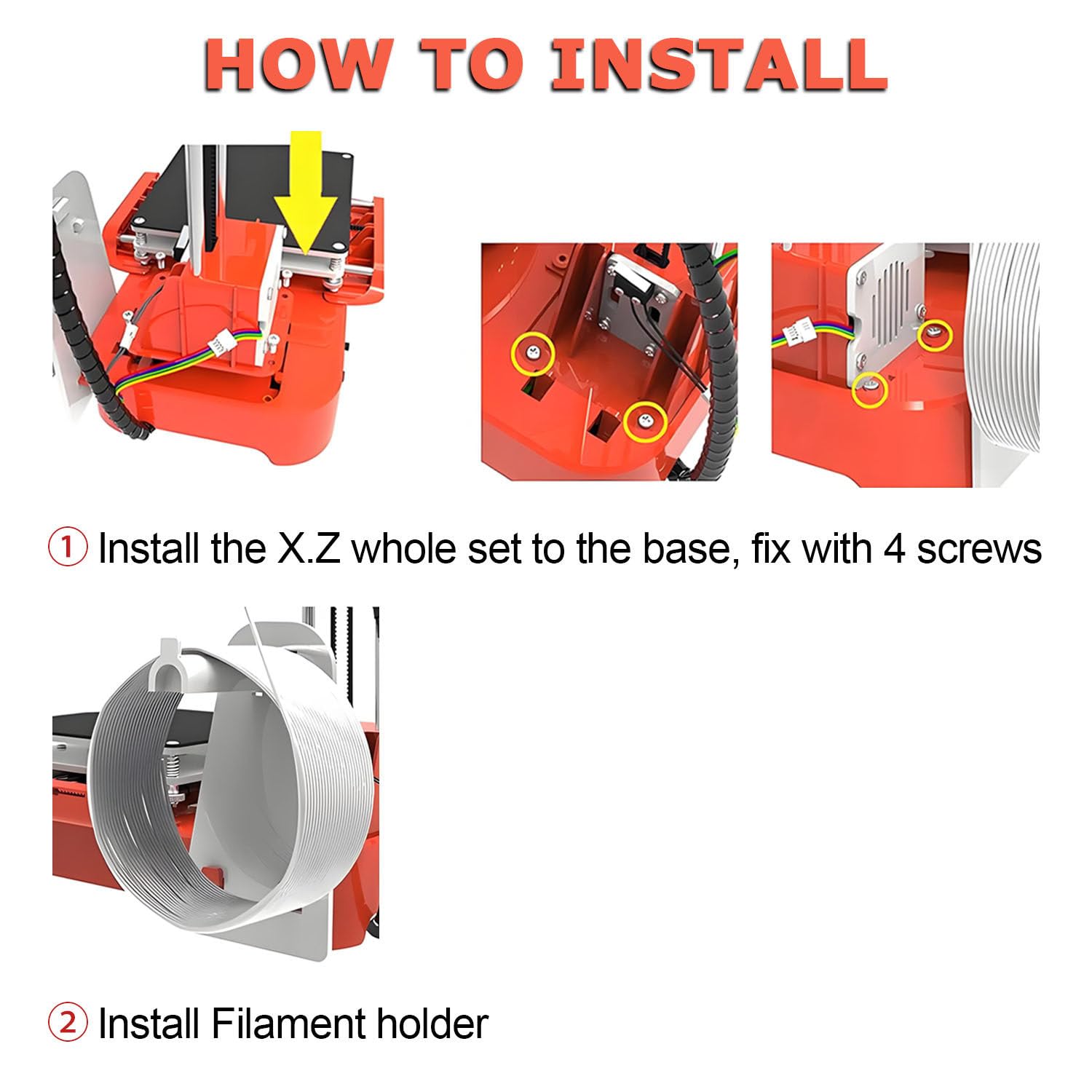 HOW TO INSTALL

① Install the X.Z whole set to the base, fix with 4 screws

② Install Filament holder