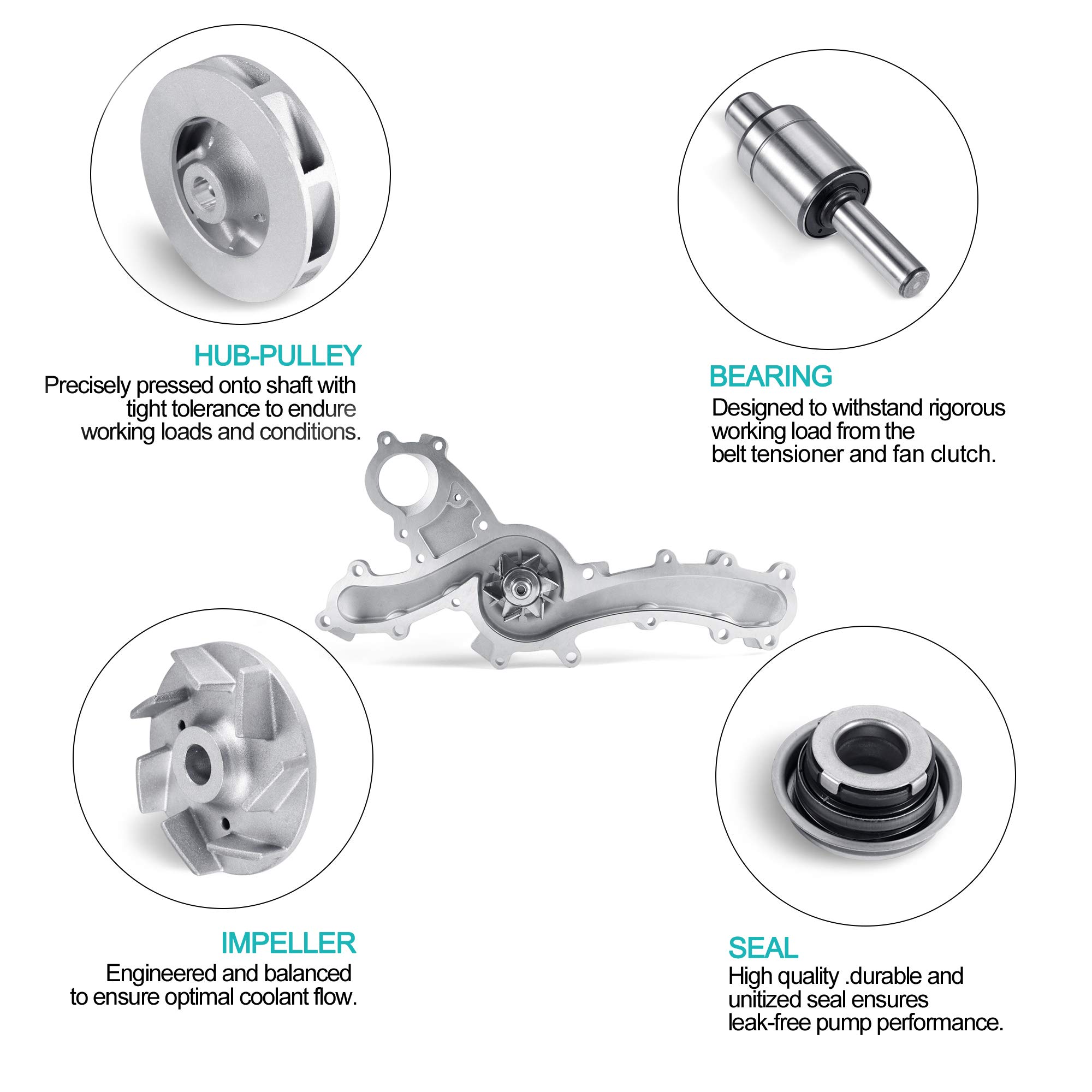 HUB-PULLEY
Precisely pressed onto shaft with tight tolerance to endure working loads and conditions.

BEARING
Designed to withstand rigorous working load from the belt tensioner and fan clutch.

IMPELLER
Engineered and balanced to ensure optimal coolant flow.

SEAL
High quality .durable and unitized seal ensures leak-free pump performance.