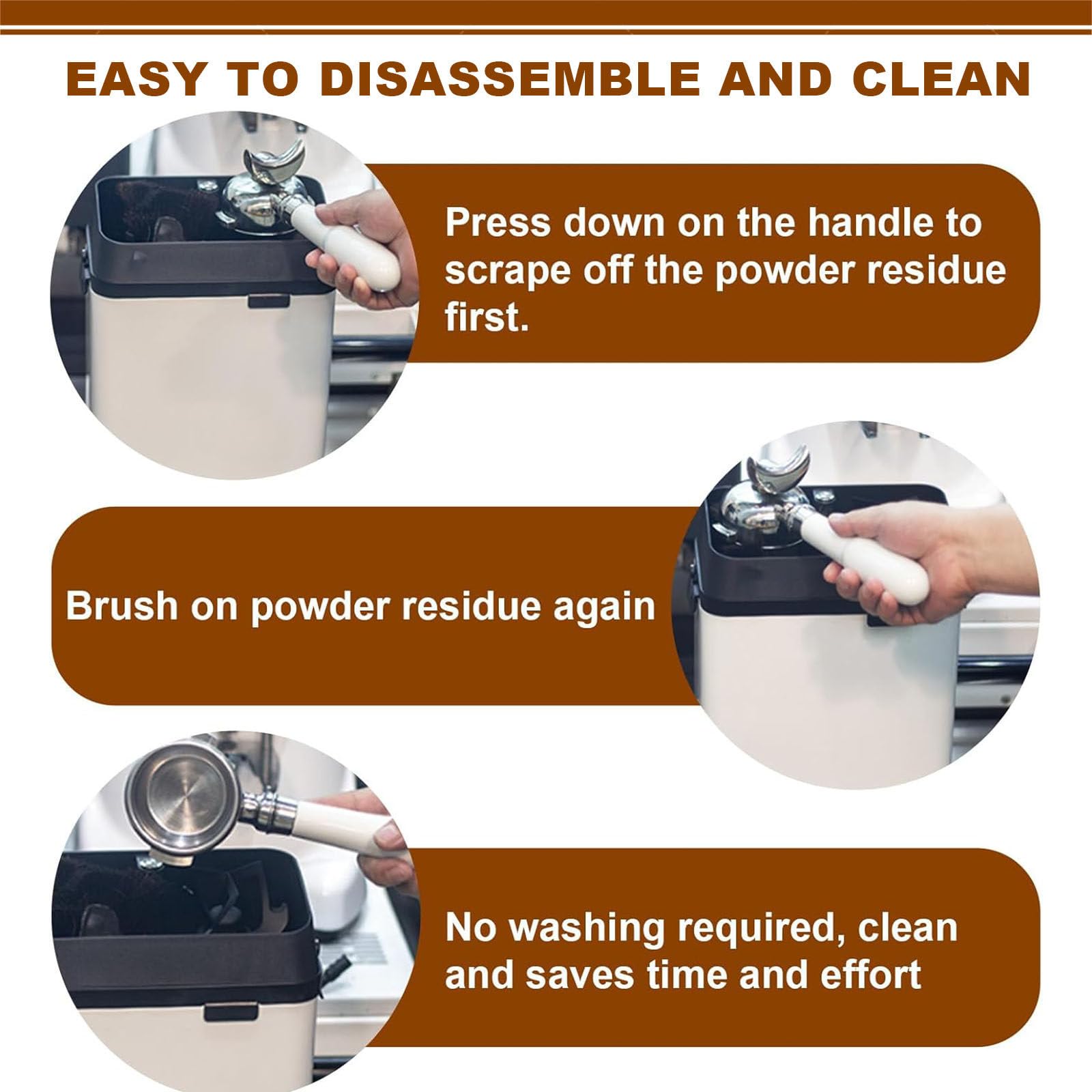 EASY TO DISASSEMBLE AND CLEAN

Press down on the handle to scrape off the powder residue first.

Brush on powder residue again

No washing required, clean and saves time and effort