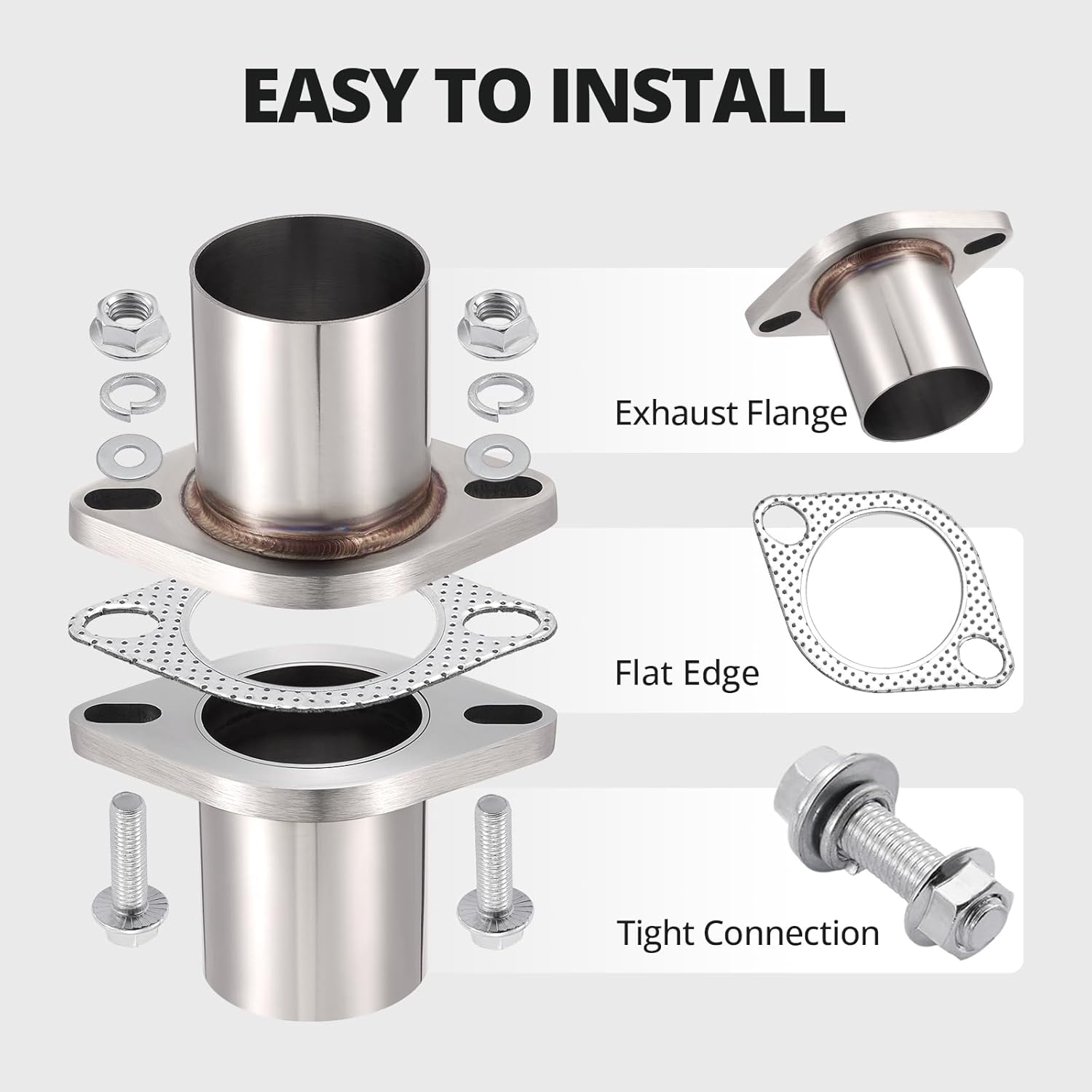 EASY TO INSTALL

Exhaust Flange

Flat Edge

Tight Connection